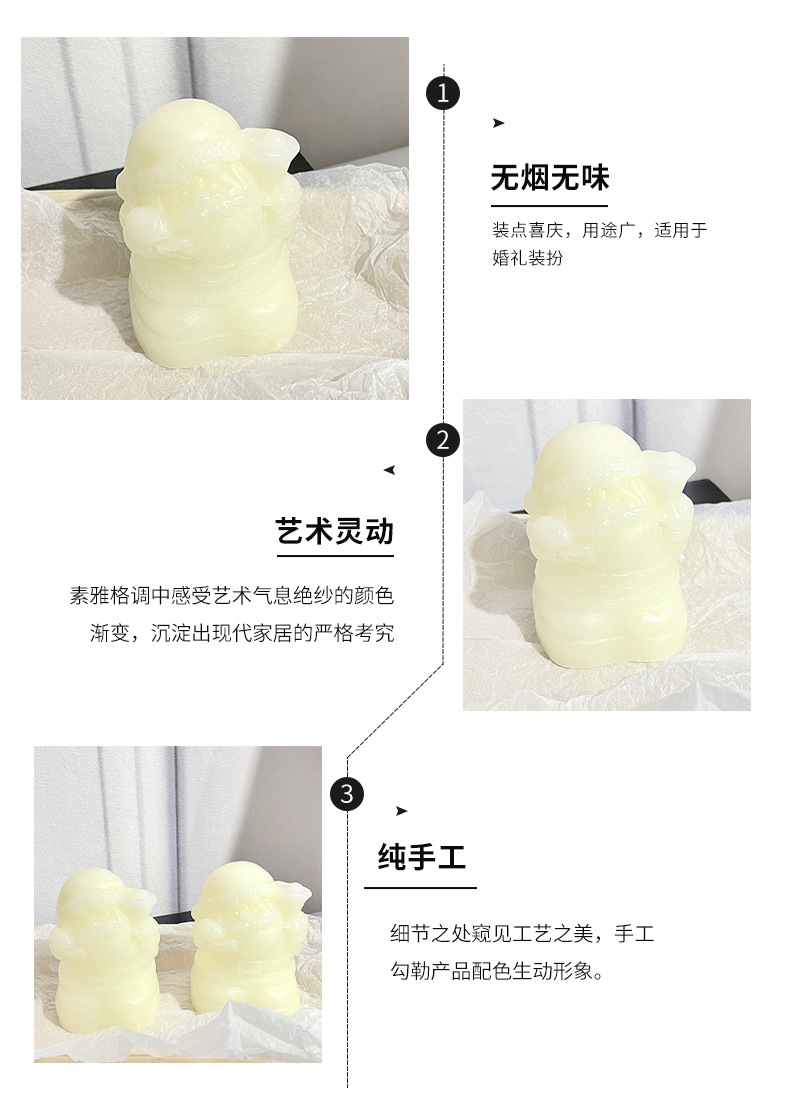 1

无烟无味

装点喜庆，用途广，适用于婚礼装扮

2

艺术灵动

素雅格调中感受艺术气息绝纱的颜色渐变，沉淀出现代家居的严格考究

3

纯手工

细节之处窥见工艺之美，手工勾勒产品配色生动形象。