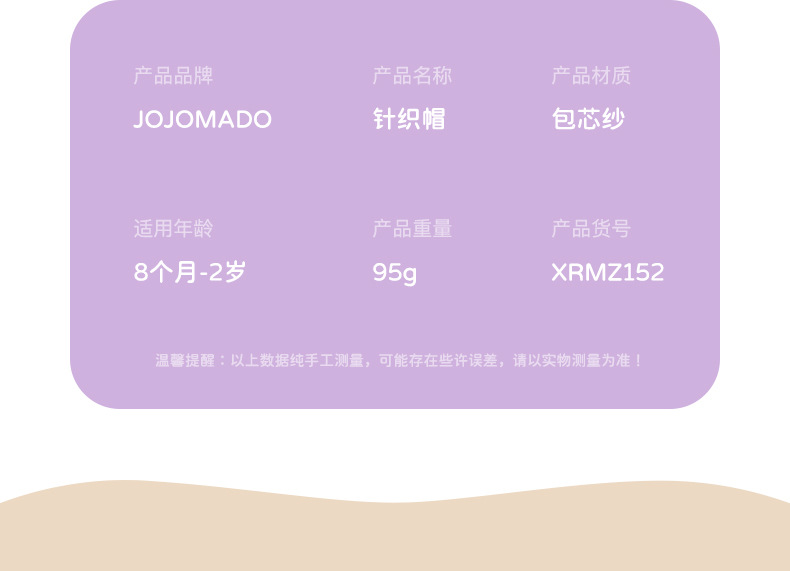 产品品牌
JOJOMADO

产品名称
针织帽

产品材质
包芯纱

适用年龄
8个月-2岁

产品重量
95g

产品货号
XRMZ152

温馨提醒：以上数据纯手工测量，可能存在些许误差，请以实物测量为准！