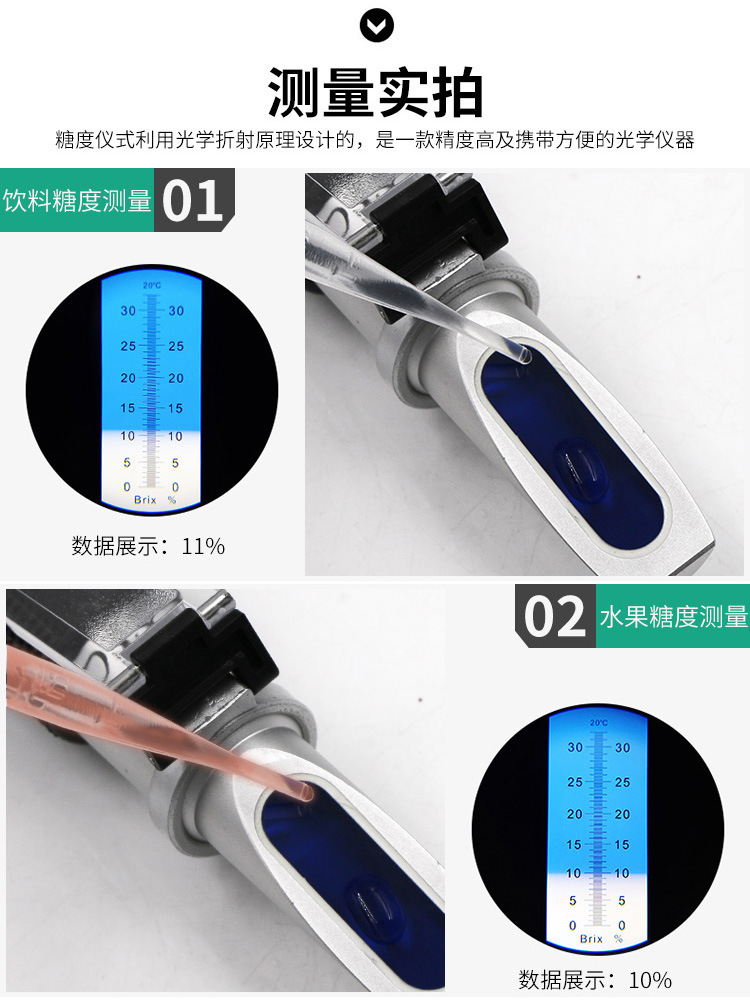 测量实拍

糖度仪式利用光学折射原理设计的，是一款精度高及携带方便的光学仪器

饮料糖度测量 01

20°C
30 30
25 25
20 20
15 15
10 10
5 5
0 0
Brix %

数据展示：11%

02 水果糖度测量

20°C
30 30
25 25
20 20
15 15
10 10
5 5
0 0
Brix %

数据展示：10%