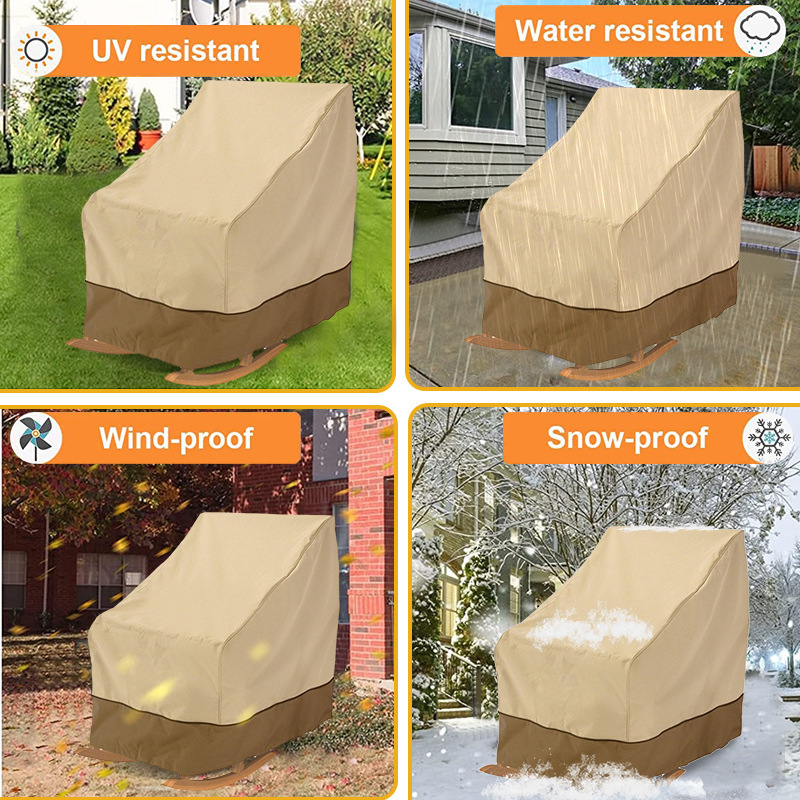 UV resistant

Water resistant

Wind-proof

Snow-proof