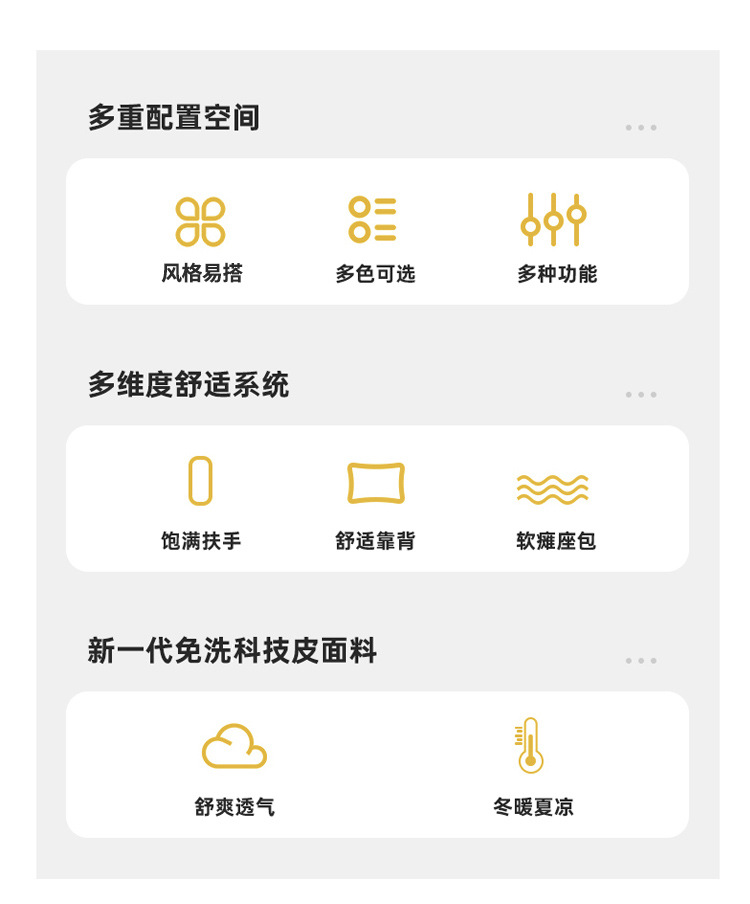 多重配置空间

风格易搭

多色可选

多种功能

多维度舒适系统

饱满扶手

舒适靠背

软瘫座包

新一代免洗科技皮面料

舒爽透气

冬暖夏凉