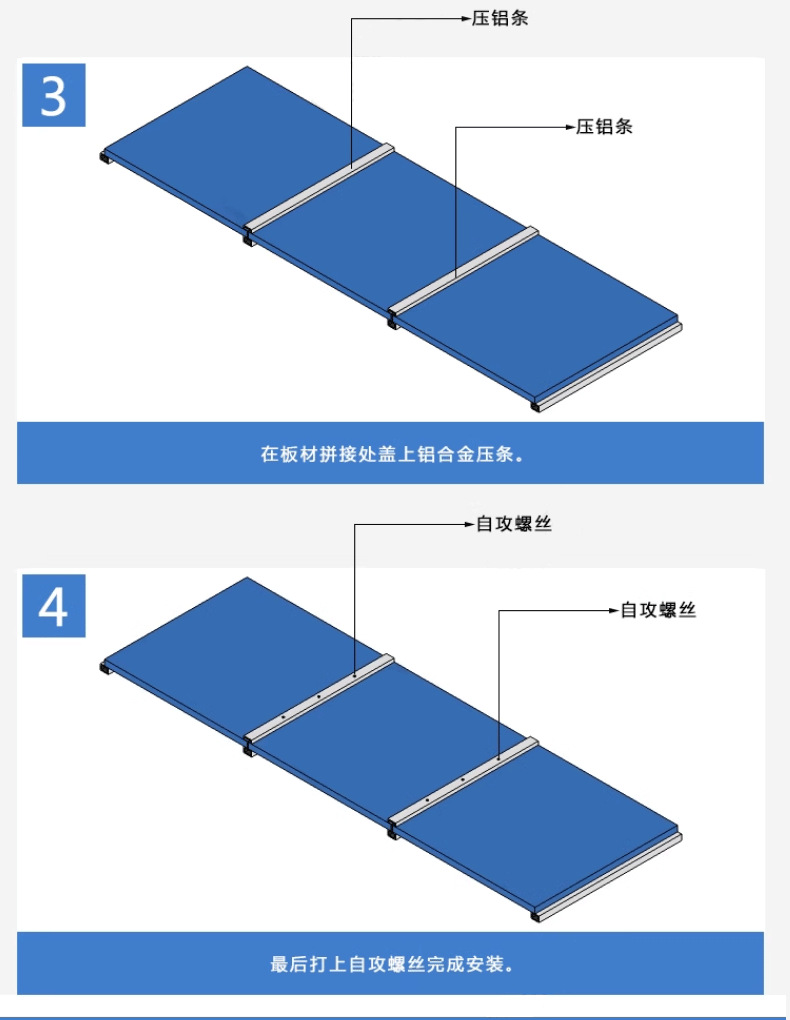 压铝条

3

压铝条

在板材拼接处盖上铝合金压条。

自攻螺丝

4

自攻螺丝

最后打上自攻螺丝完成安装。