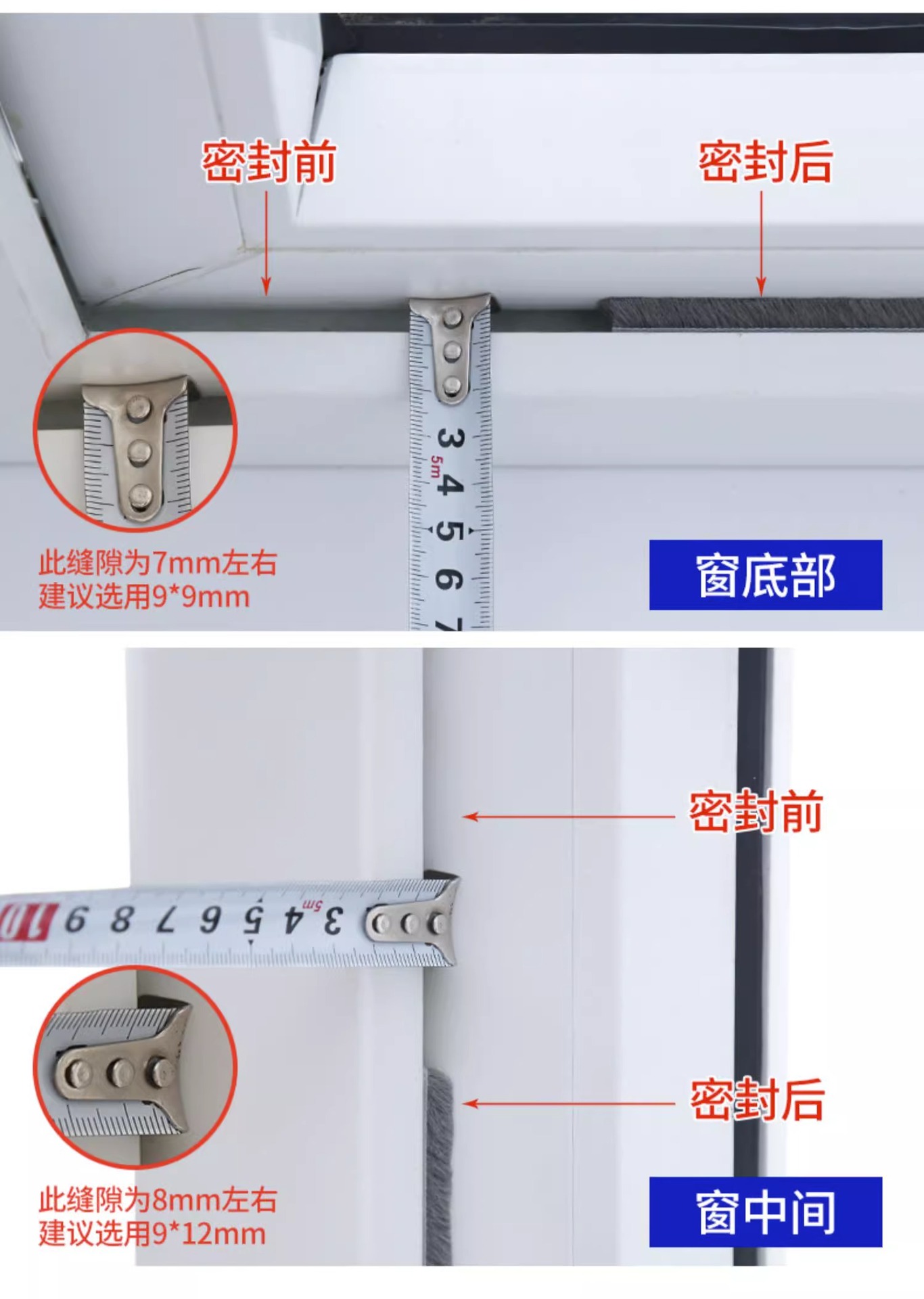 密封前

密封后

3 5m 4 5 6 7

此缝隙为7mm左右
建议选用9*9mm

窗底部

密封前

10 9 8 7 6 5 4 5m 3

密封后

此缝隙为8mm左右
建议选用9*12mm

窗中间