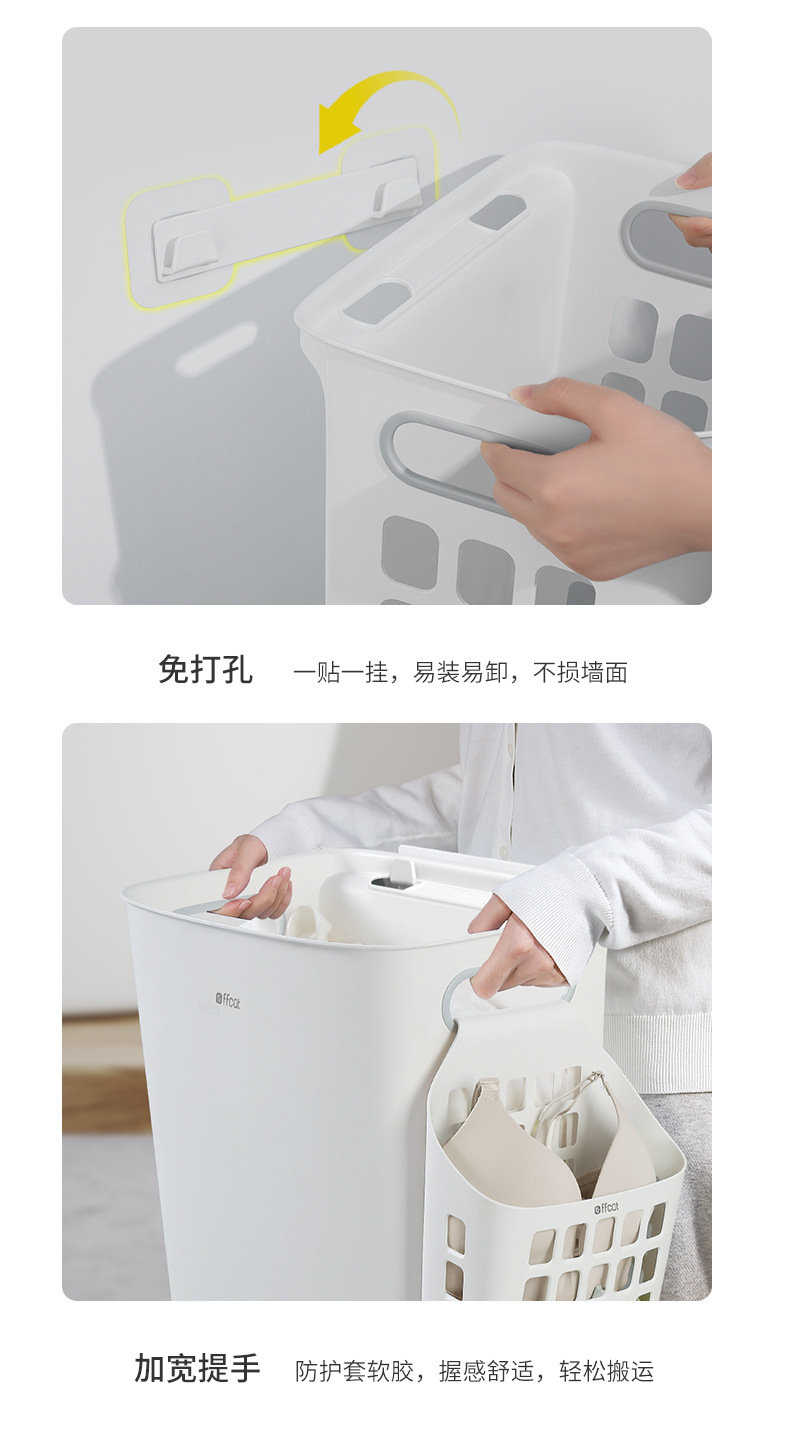 免打孔　一贴一挂，易装易卸，不损墙面

ffcct

ffcct

加宽提手　防护套软胶，握感舒适，轻松搬运