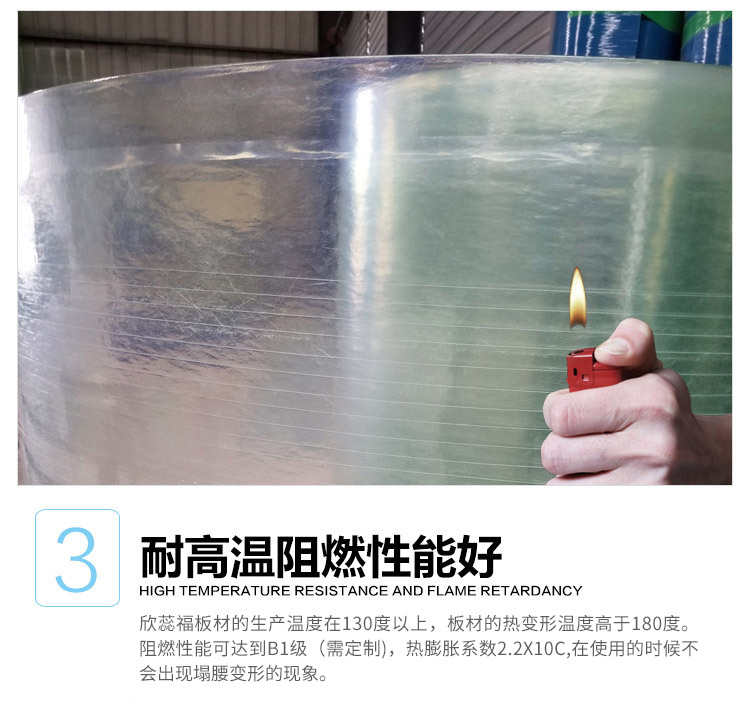 3

耐高温阻燃性能好
HIGH TEMPERATURE RESISTANCE AND FLAME RETARDANCY

欣蕊福板材的生产温度在130度以上，板材的热变形温度高于180度。阻燃性能可达到B1级（需定制），热膨胀系数2.2X10C,在使用的时候不会出现塌腰变形的现象。