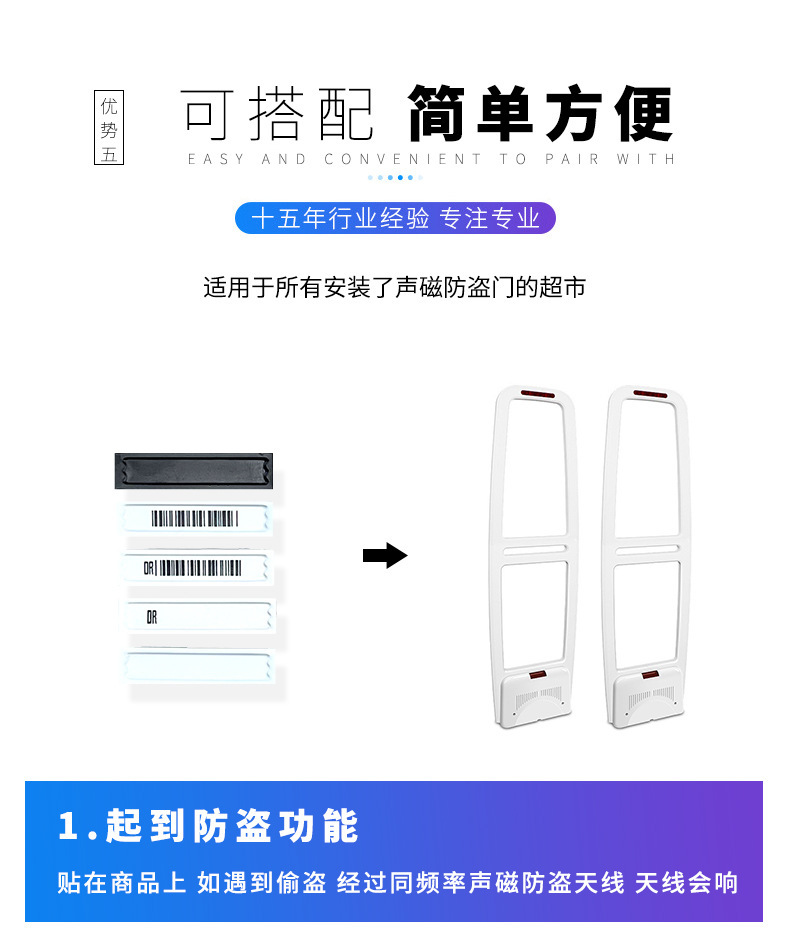 优势五

可搭配 简单方便

EASY AND CONVENIENT TO PAIR WITH

十五年行业经验 专注专业

适用于所有安装了声磁防盗门的超市

DR

DR

1.起到防盗功能

贴在商品上 如遇到偷盗 经过同频率声磁防盗天线 天线会响