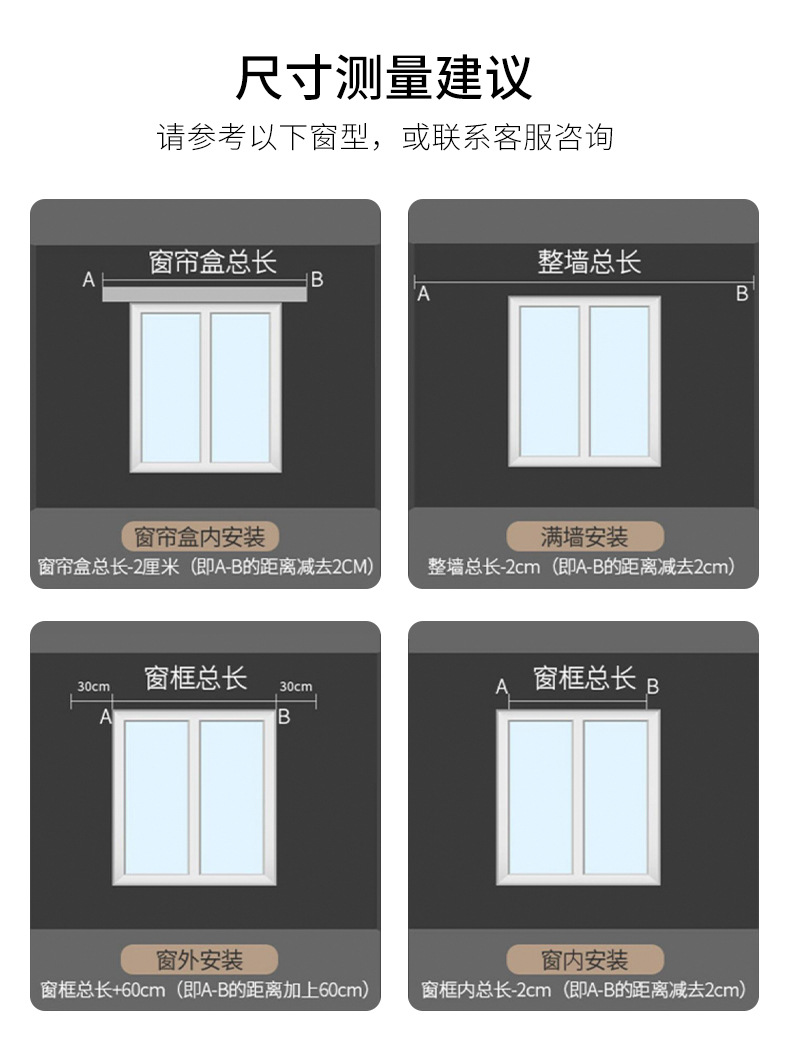 尺寸测量建议

请参考以下窗型，或联系客服咨询

窗帘盒总长
A
B
窗帘盒内安装
窗帘盒总长-2厘米（即A-B的距离减去2CM）

整墙总长
A
B
满墙安装
整墙总长-2cm（即A-B的距离减去2cm）

窗框总长
30cm
30cm
A
B
窗外安装
窗框总长+60cm（即A-B的距离加上60cm）

窗框总长
A
B
窗内安装
窗框内总长-2cm（即A-B的距离减去2cm）