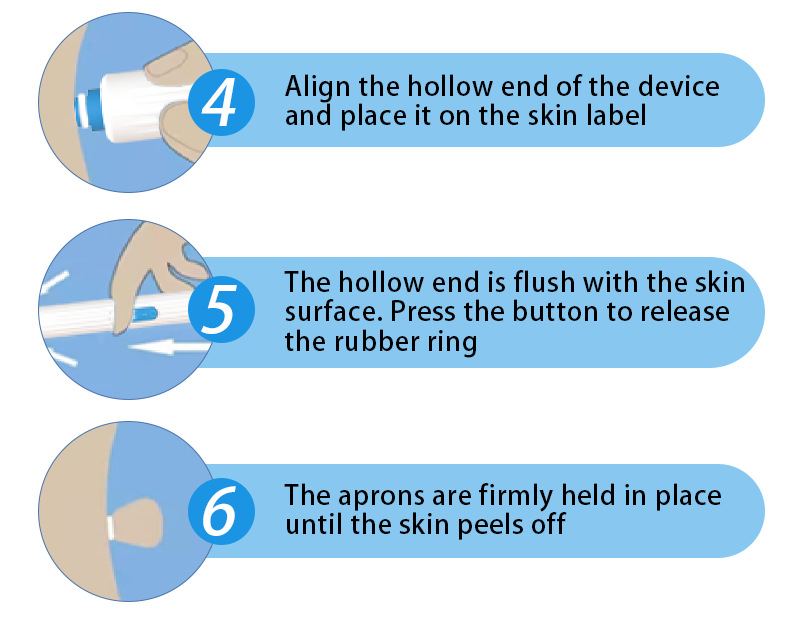 4
Align the hollow end of the device and place it on the skin label

5
The hollow end is flush with the skin surface. Press the button to release the rubber ring

6
The aprons are firmly held in place until the skin peels off