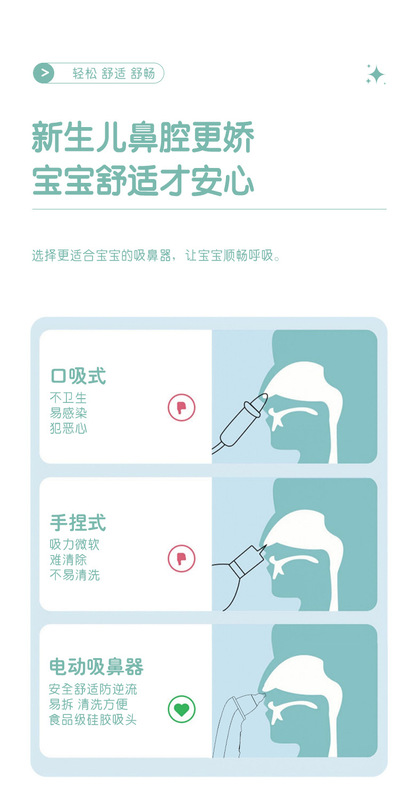 轻松 舒适 舒畅

新生儿鼻腔更娇
宝宝舒适才安心

选择更适合宝宝的吸鼻器，让宝宝顺畅呼吸。

口吸式
不卫生
易感染
犯恶心

手捏式
吸力微软
难清除
不易清洗

电动吸鼻器
安全舒适防逆流
易拆 清洗方便
食品级硅胶吸头