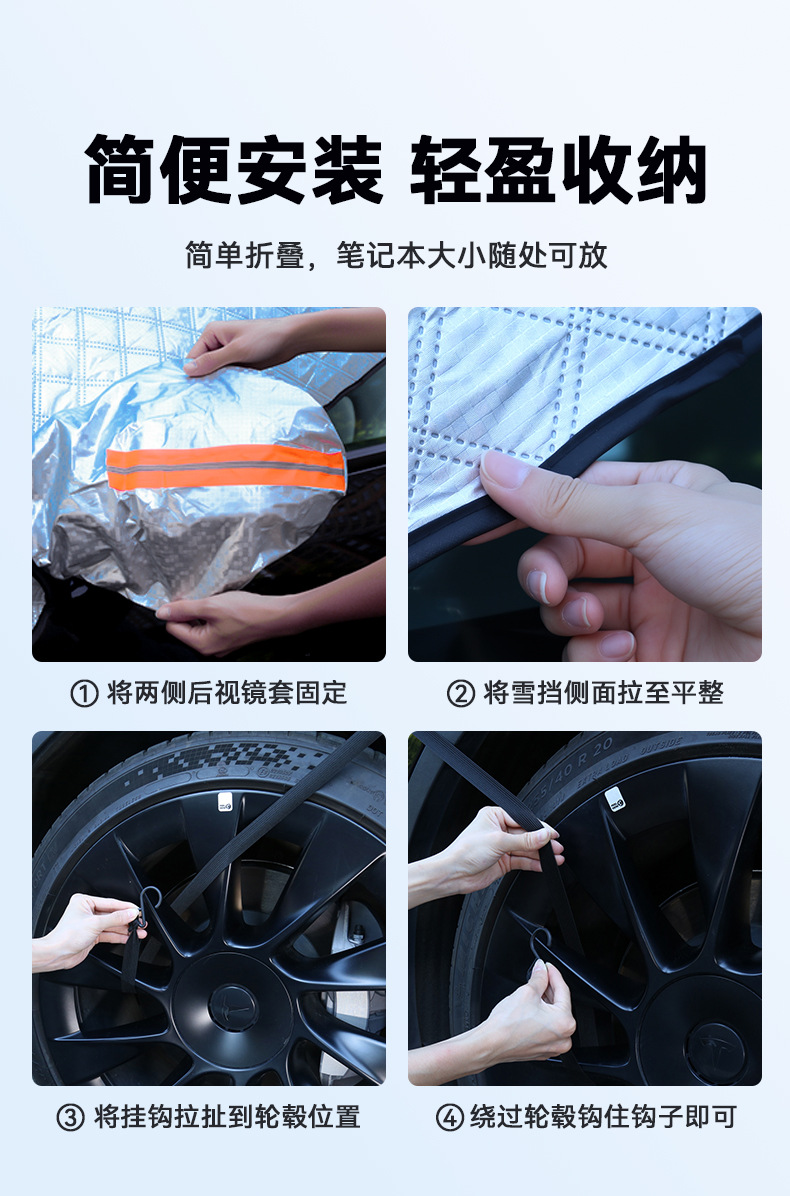 简便安装 轻盈收纳

简单折叠，笔记本大小随处可放

① 将两侧后视镜套固定

② 将雪挡侧面拉至平整

③ 将挂钩拉扯到轮毂位置

④ 绕过轮毂钩住钩子即可