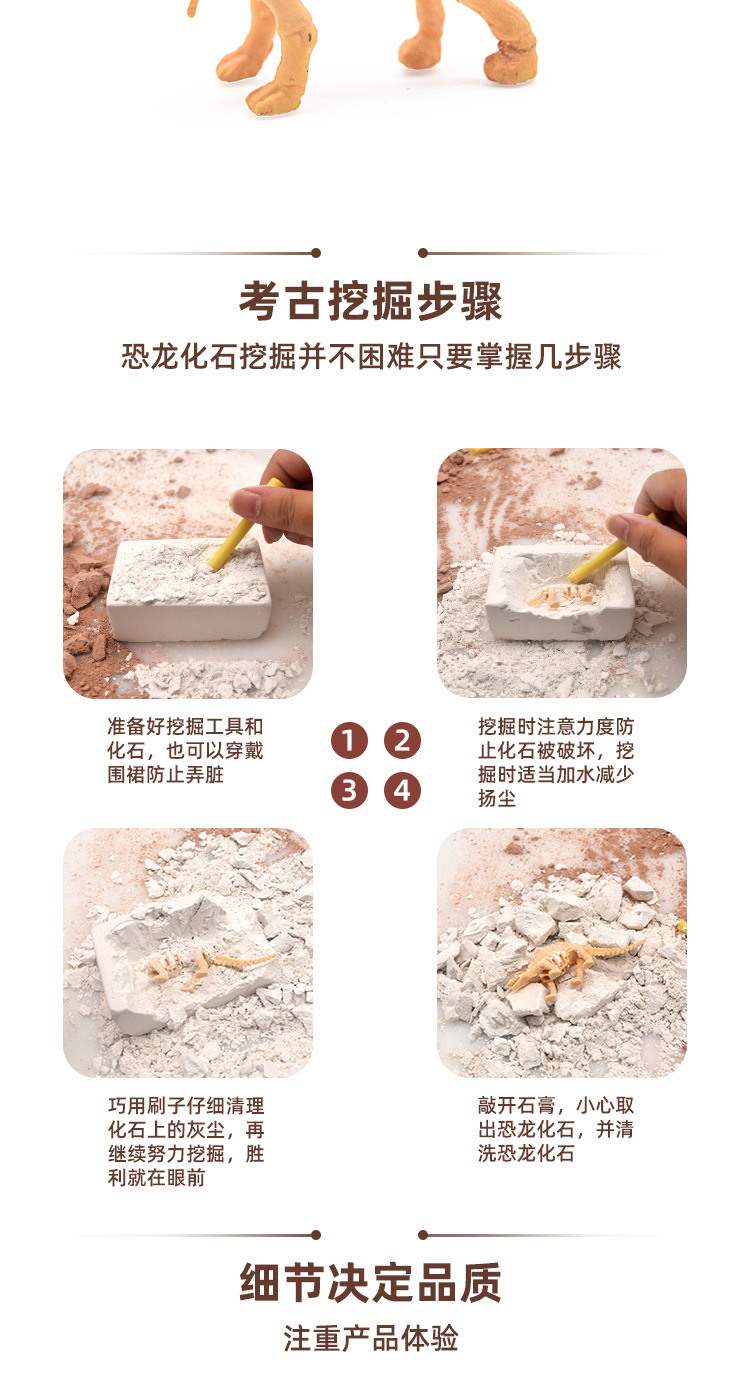 考古挖掘步骤

恐龙化石挖掘并不困难只要掌握几步骤

准备好挖掘工具和化石，也可以穿戴围裙防止弄脏

1 2
3 4

挖掘时注意力度防止化石被破坏，挖掘时适当加水减少扬尘

巧用刷子仔细清理化石上的灰尘，再继续努力挖掘，胜利就在眼前

敲开石膏，小心取出恐龙化石，并清洗恐龙化石

细节决定品质

注重产品体验