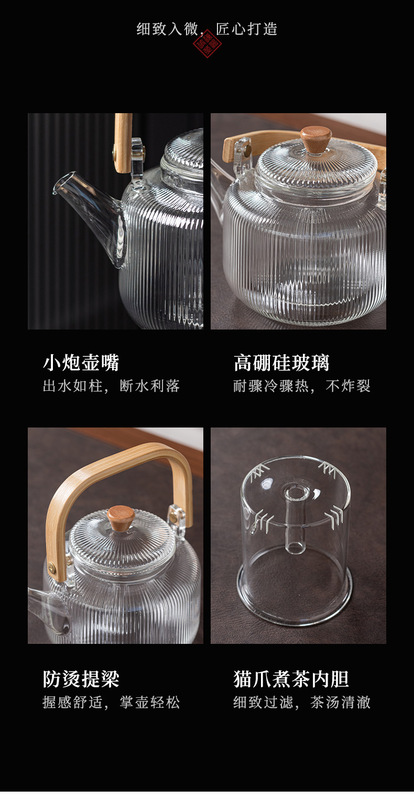 细致入微，匠心打造

小炮壶嘴
出水如柱，断水利落

高硼硅玻璃
耐骤冷骤热，不炸裂

防烫提梁
握感舒适，掌壶轻松

猫爪煮茶内胆
细致过滤，茶汤清澈