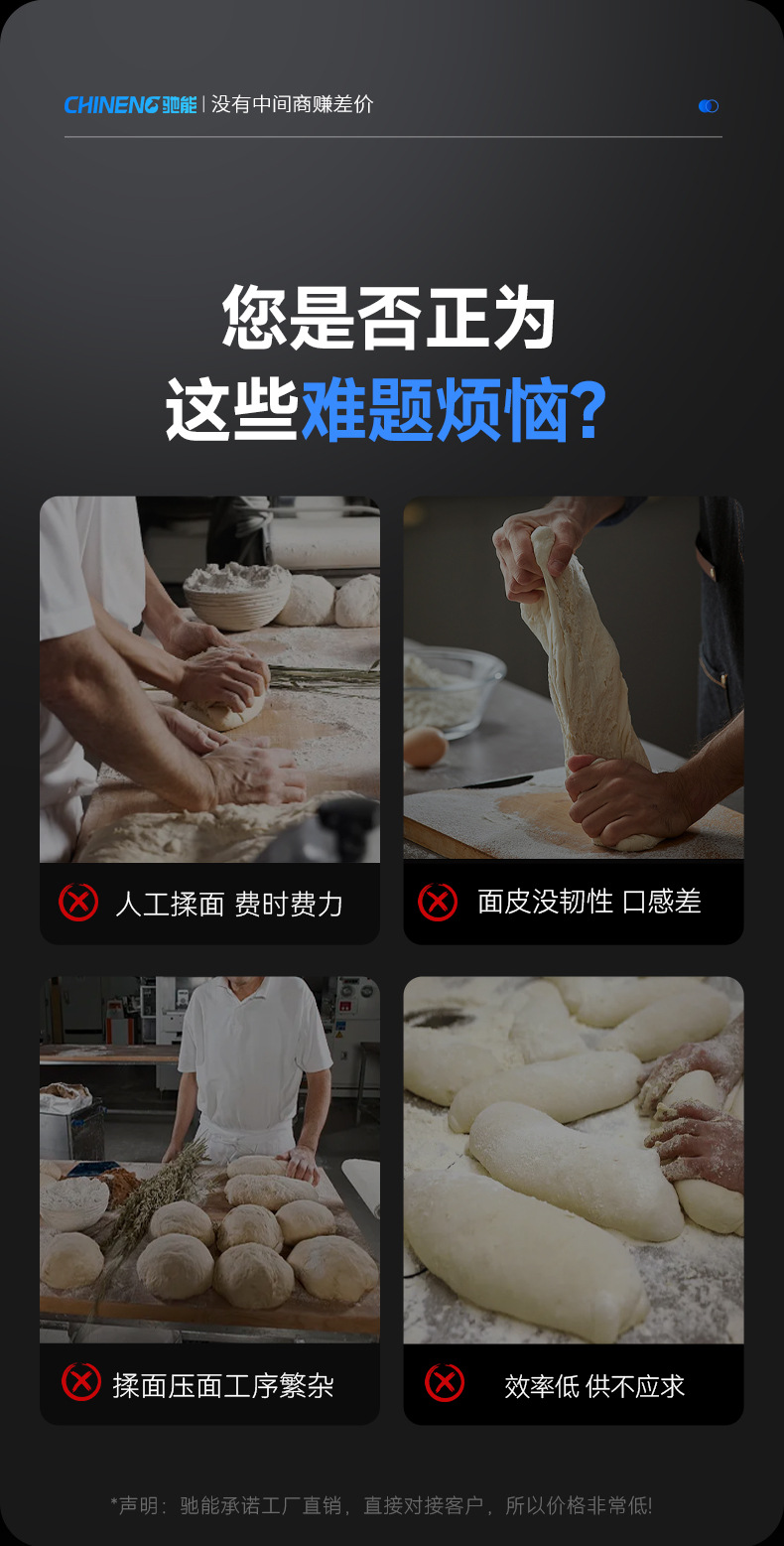 CHINENG 驰能 | 没有中间商赚差价

您是否正为
这些难题烦恼?

人工揉面 费时费力

面皮没韧性 口感差

揉面压面工序繁杂

效率低 供不应求

*声明：驰能承诺工厂直销，直接对接客户，所以价格非常低!