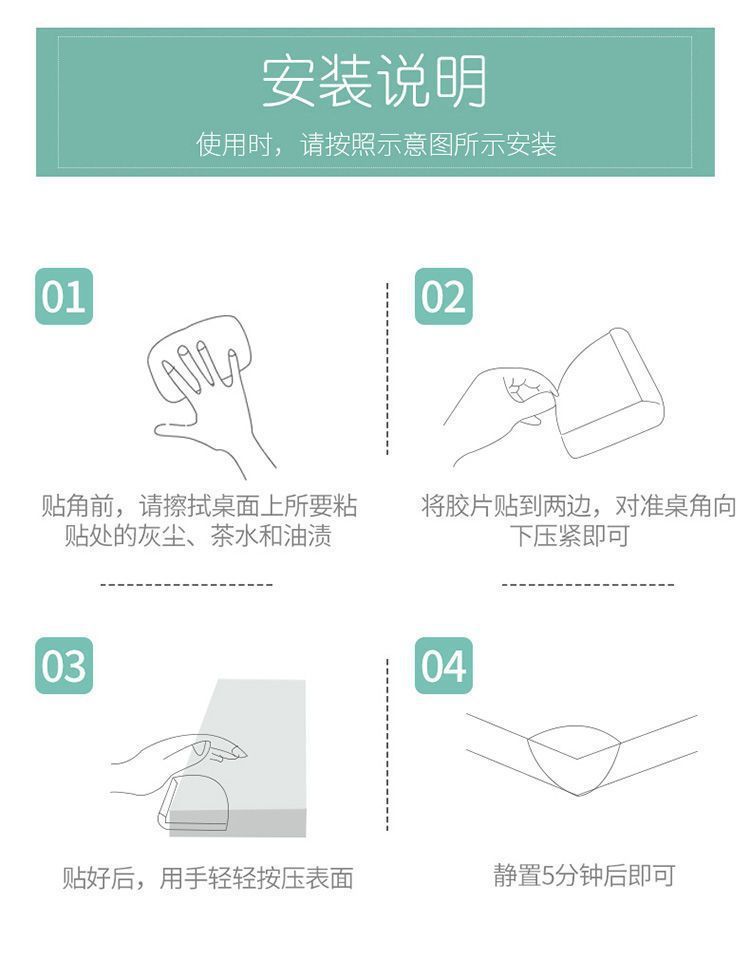 安装说明

使用时，请按照示意图所示安装

01

贴角前，请擦拭桌面上所要粘贴处的灰尘、茶水和油渍

02

将胶片贴到两边，对准桌角向下压紧即可

03

贴好后，用手轻轻按压表面

04

静置5分钟后即可