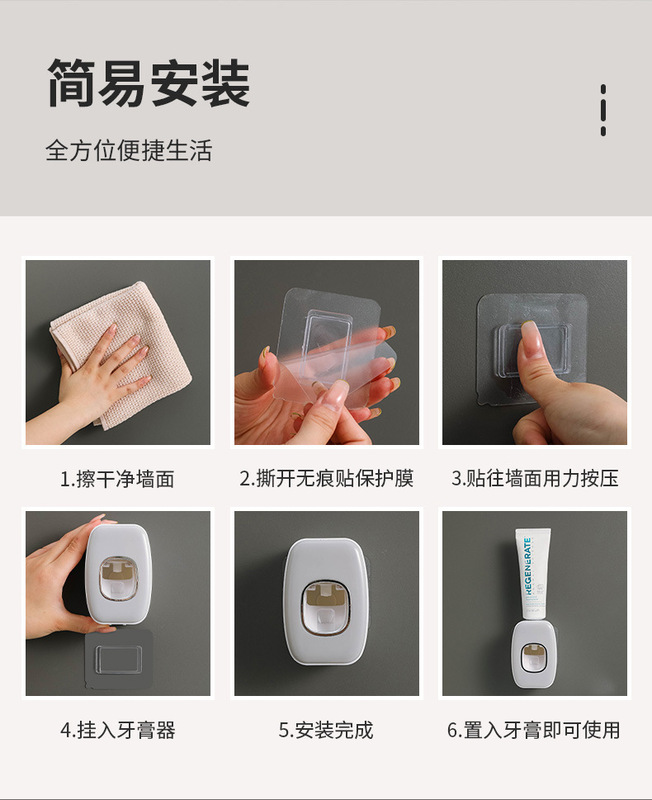 简易安装

全方位便捷生活

1.擦干净墙面

2.撕开无痕贴保护膜

3.贴往墙面用力按压

4.挂入牙膏器

5.安装完成

REGENERATE

6.置入牙膏即可使用