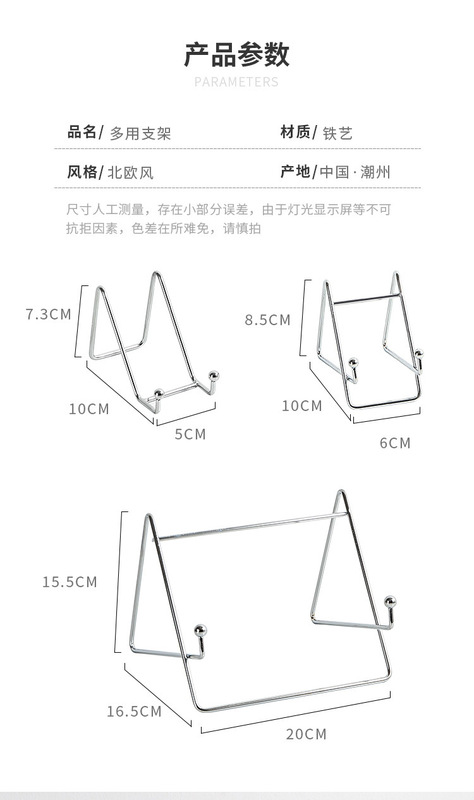 产品参数
PARAMETERS

品名/ 多用支架

材质/ 铁艺

风格/ 北欧风

产地/ 中国 · 潮州

尺寸人工测量，存在小部分误差，由于灯光显示屏等不可抗拒因素，色差在所难免，请慎拍

7.3CM
10CM
5CM

8.5CM
10CM
6CM

15.5CM
16.5CM
20CM