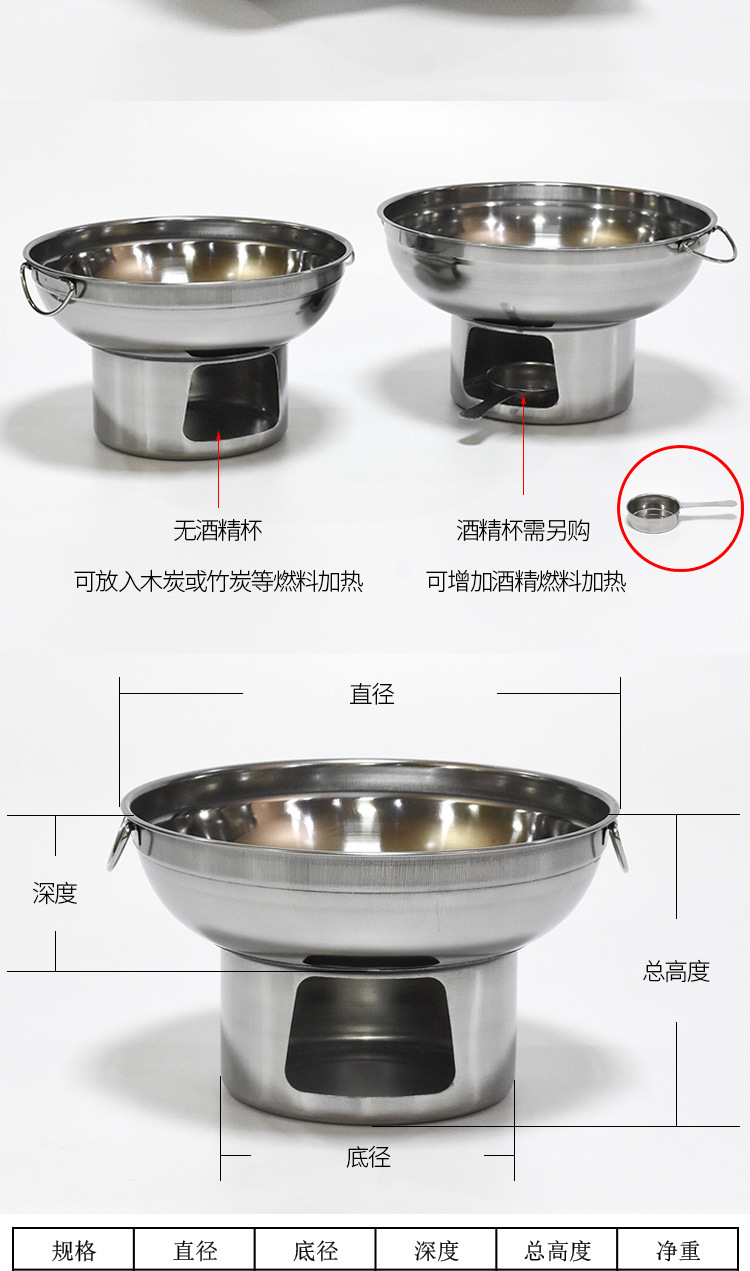 无酒精杯

可放入木炭或竹炭等燃料加热

酒精杯需另购

可增加酒精燃料加热

直径

深度

总高度

底径

| 规格 | 直径 | 底径 | 深度 | 总高度 | 净重 |
|---|---|---|---|---|---|