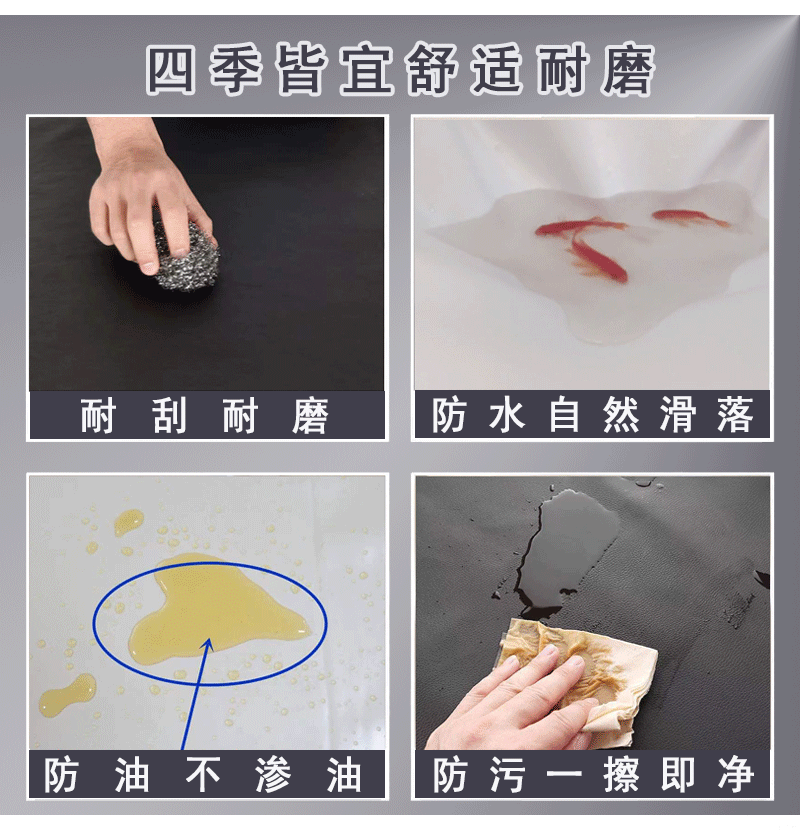 四季皆宜舒适耐磨

耐刮耐磨

防水自然滑落

防油不渗油

防污一擦即净