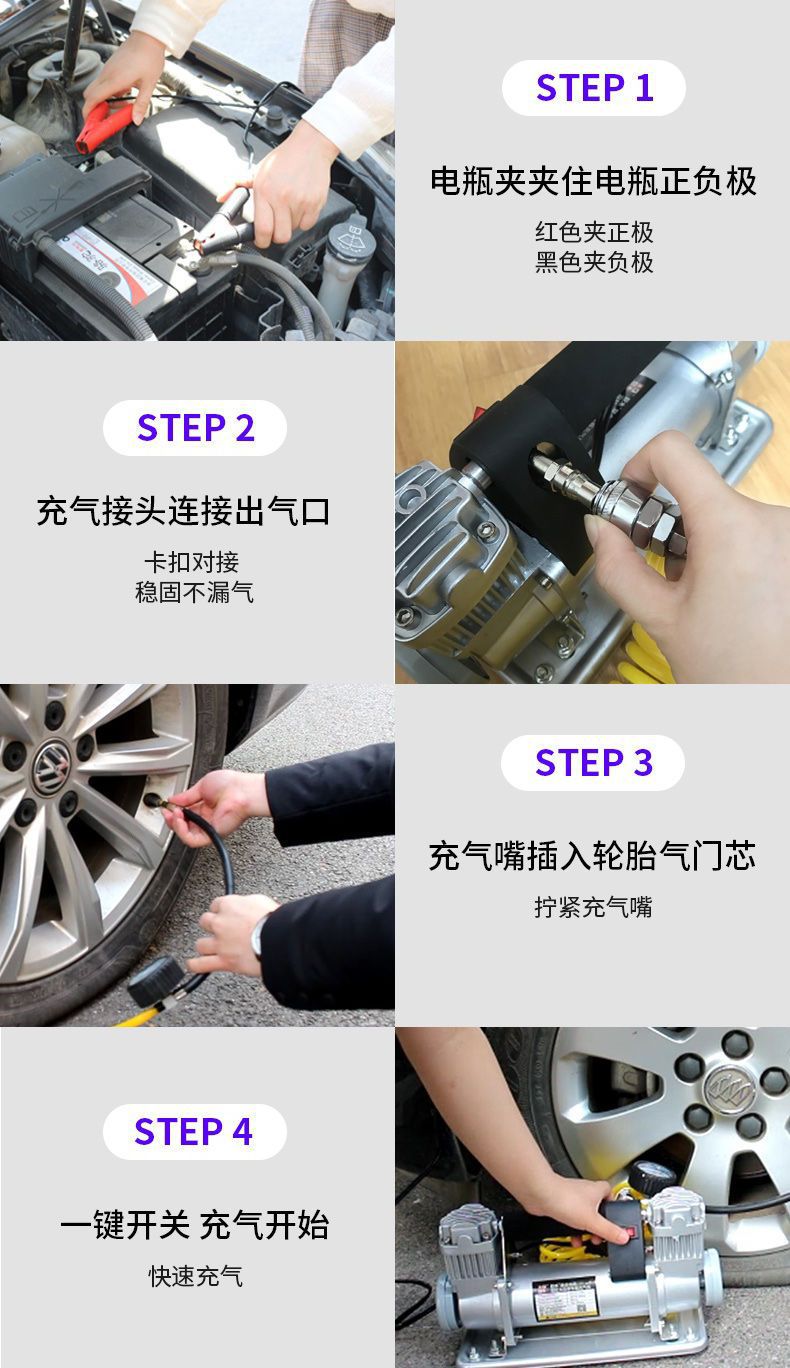 STEP 1

电瓶夹夹住电瓶正负极

红色夹正极
黑色夹负极

STEP 2

充气接头连接出气口

卡扣对接
稳固不漏气

STEP 3

充气嘴插入轮胎气门芯

拧紧充气嘴

STEP 4

一键开关 充气开始

快速充气