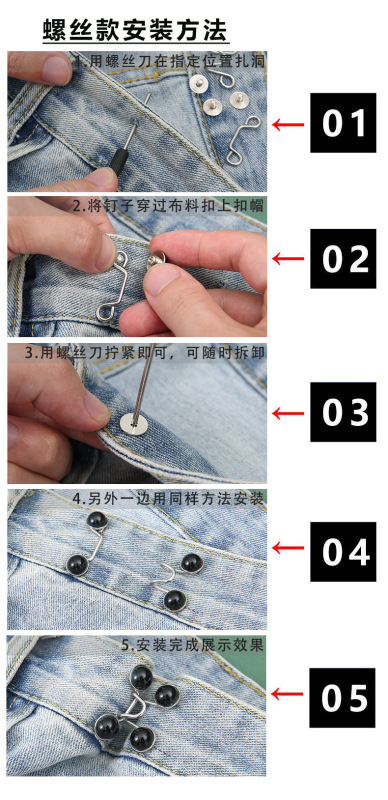 螺丝款安装方法

1.用螺丝刀在指定位置扎洞

01

2.将钉子穿过布料扣上扣帽

02

3.用螺丝刀拧紧即可，可随时拆卸

03

4.另外一边用同样方法安装

04

5.安装完成展示效果

05