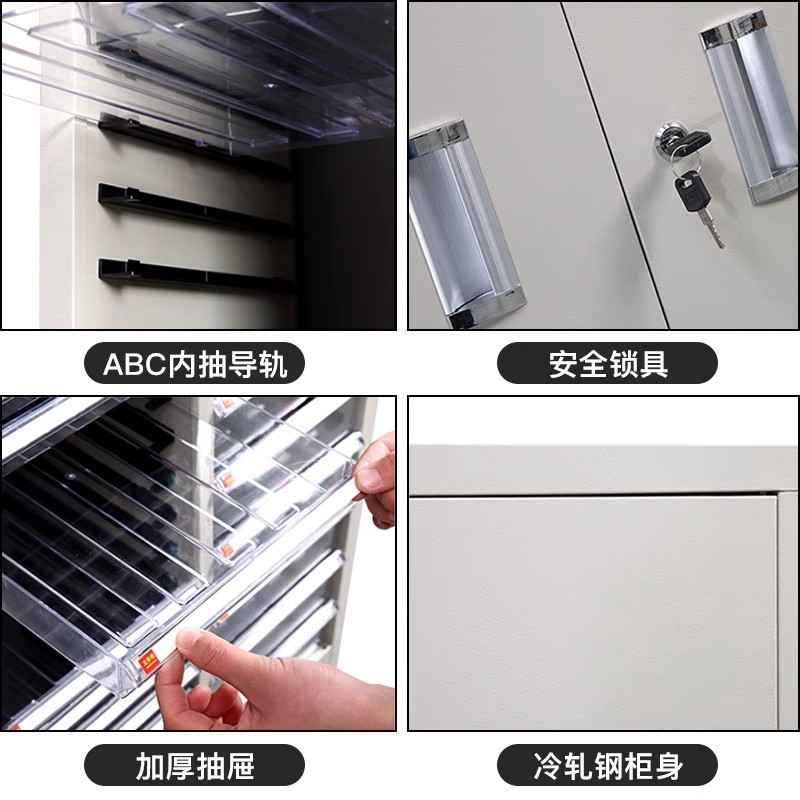 ABC内抽导轨

安全锁具

加厚抽屉

冷轧钢柜身