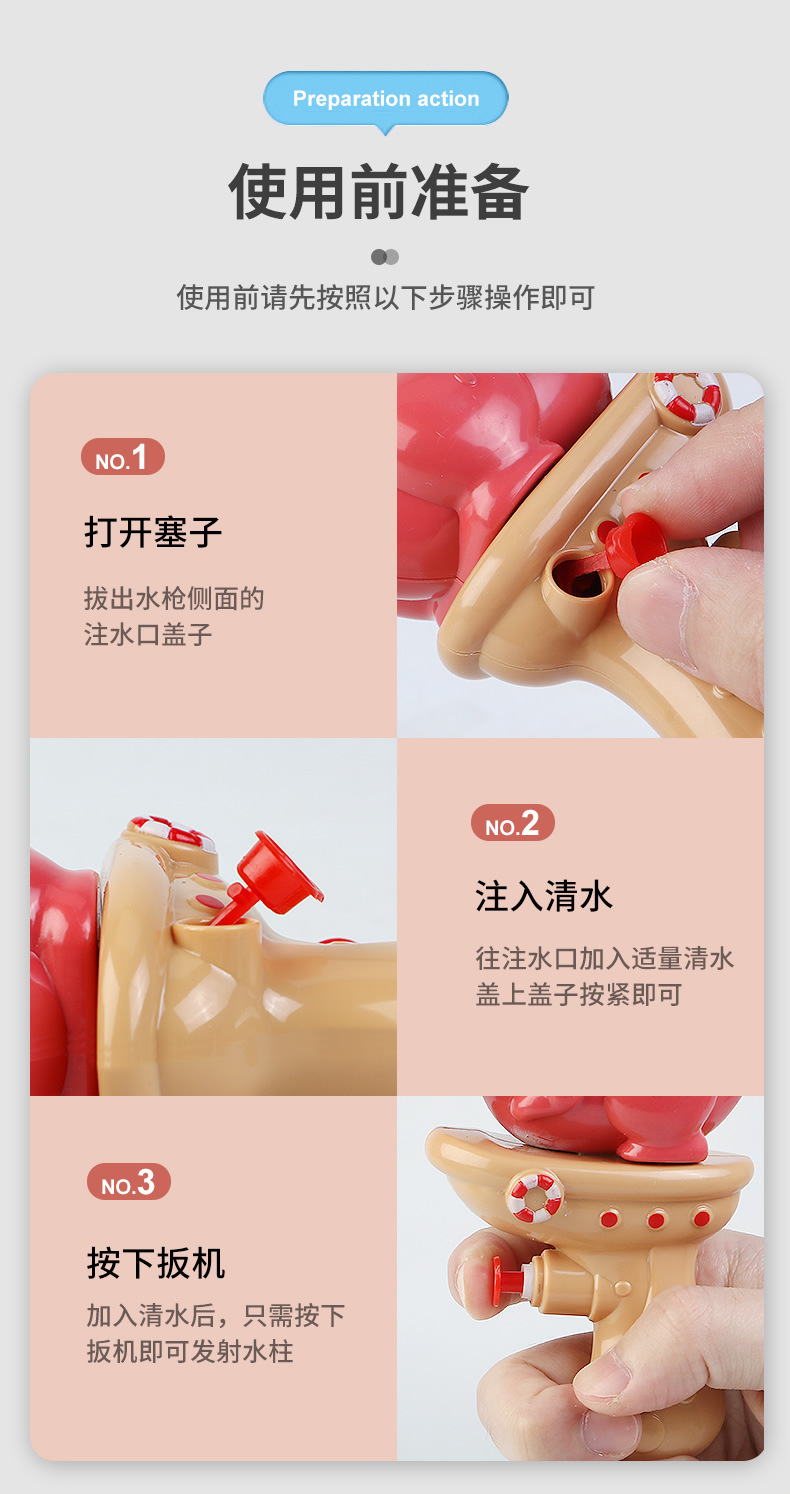 Preparation action

使用前准备

使用前请先按照以下步骤操作即可

NO.1

打开塞子

拔出水枪侧面的注水口盖子

NO.2

注入清水

往注水口加入适量清水盖上盖子按紧即可

NO.3

按下扳机

加入清水后，只需按下扳机即可发射水柱