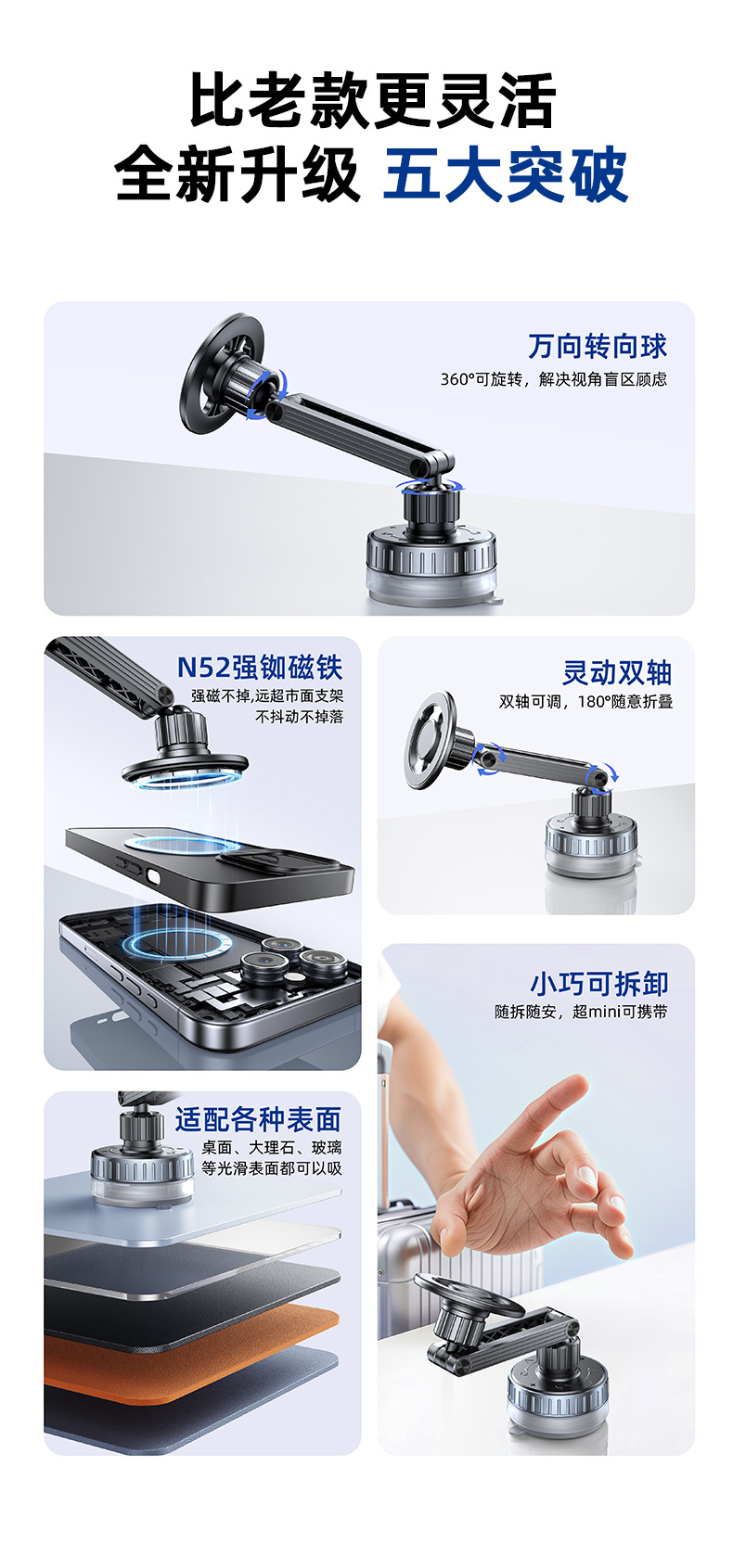 比老款更灵活
全新升级 五大突破

万向转向球
360°可旋转，解决视角盲区顾虑

N52强铷磁铁
强磁不掉,远超市面支架
不抖动不掉落

灵动双轴
双轴可调，180°随意折叠

小巧可拆卸
随拆随安，超mini可携带

适配各种表面
桌面、大理石、玻璃
等光滑表面都可以吸