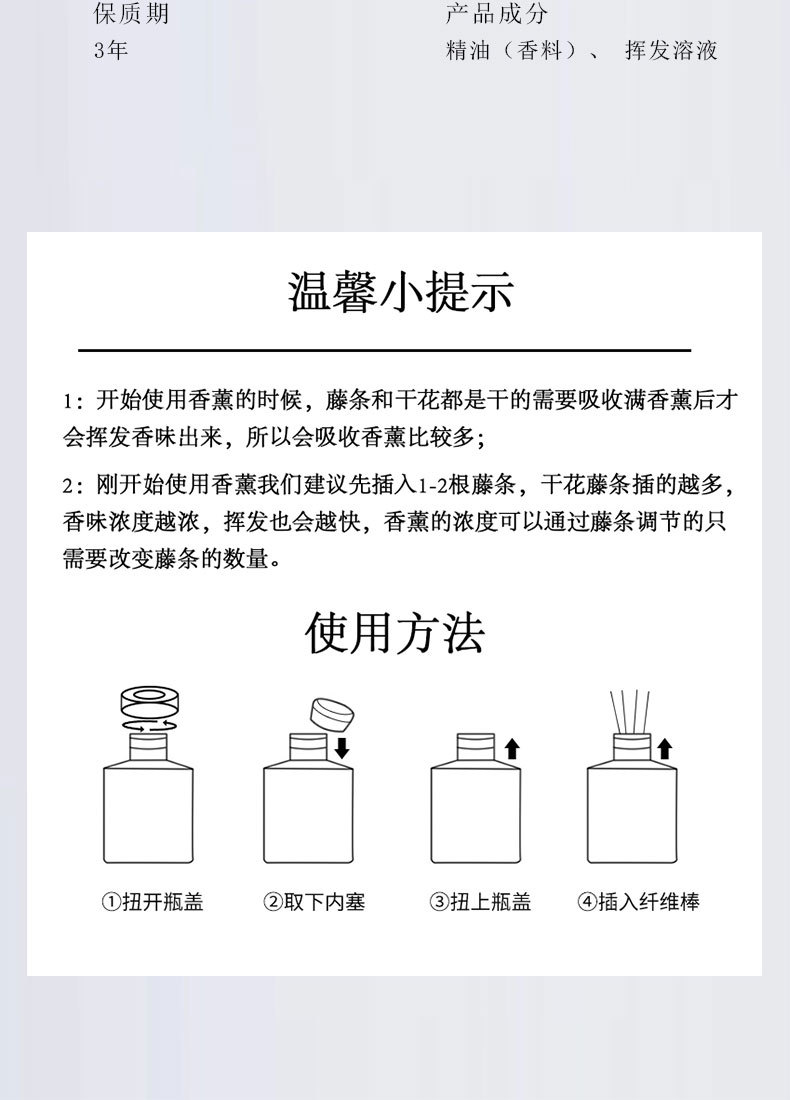 保质期
3年

产品成分
精油（香料）、 挥发溶液

温馨小提示

1：开始使用香薰的时候，藤条和干花都是干的需要吸收满香薰后才会挥发香味出来，所以会吸收香薰比较多；

2：刚开始使用香薰我们建议先插入1-2根藤条，干花藤条插的越多，香味浓度越浓，挥发也会越快，香薰的浓度可以通过藤条调节的只需要改变藤条的数量。

使用方法

①扭开瓶盖
②取下内塞
③扭上瓶盖
④插入纤维棒