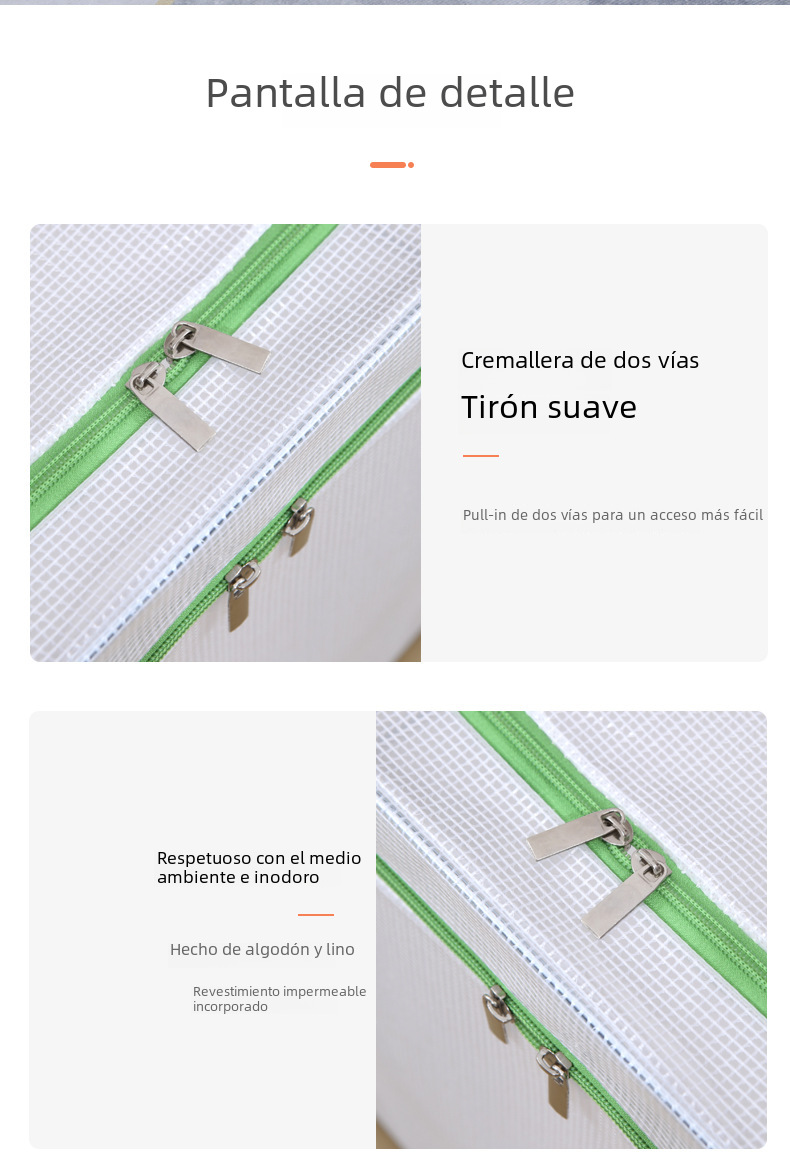 Pantalla de detalle

Cremallera de dos vías

Tirón suave

Pull-in de dos vías para un acceso más fácil

Respetuoso con el medio ambiente e inodoro

Hecho de algodón y lino

Revestimiento impermeable incorporado