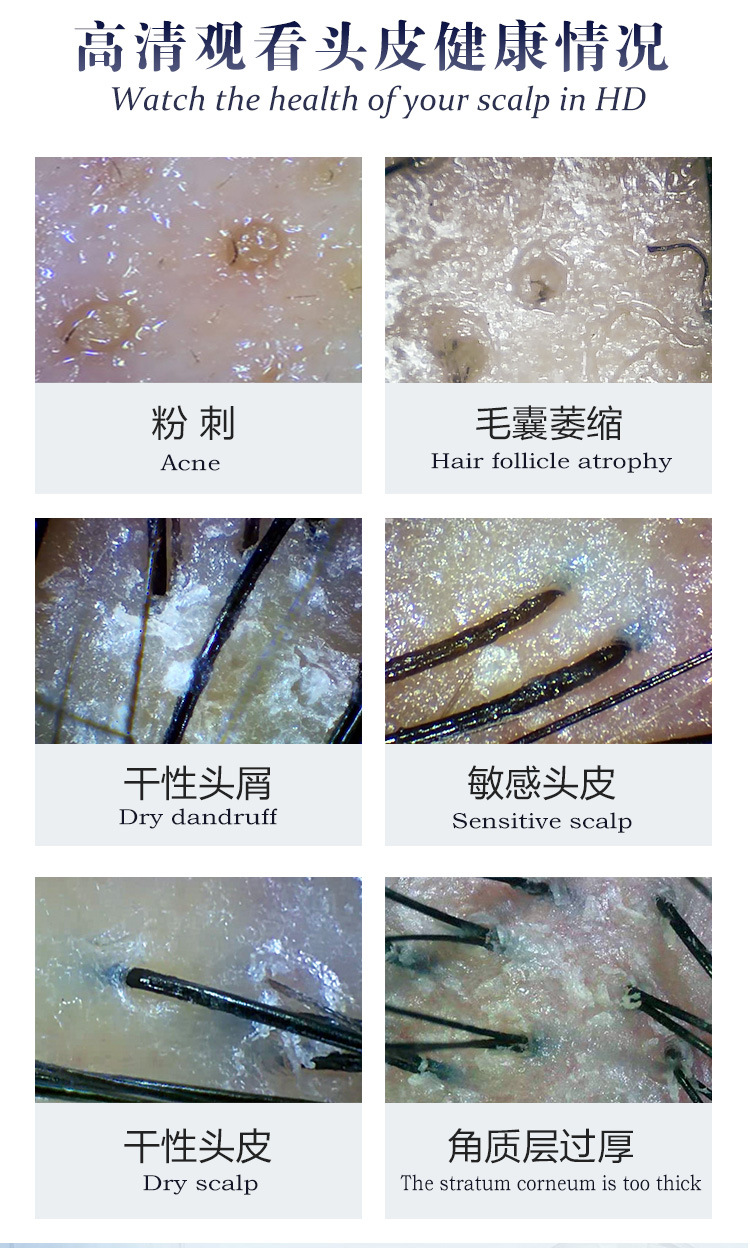 高清观看头皮健康情况
Watch the health of your scalp in HD

粉 刺
Acne

毛囊萎缩
Hair follicle atrophy

干性头屑
Dry dandruff

敏感头皮
Sensitive scalp

干性头皮
Dry scalp

角质层过厚
The stratum corneum is too thick