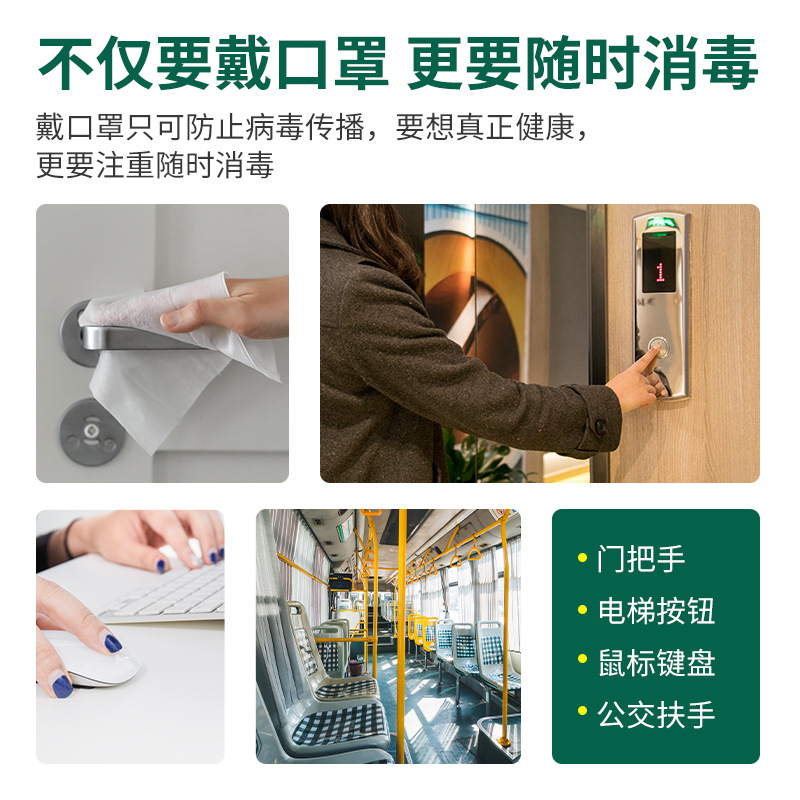 不仅要戴口罩 更要随时消毒

戴口罩只可防止病毒传播，要想真正健康，更要注重随时消毒

1

• 门把手
• 电梯按钮
• 鼠标键盘
• 公交扶手