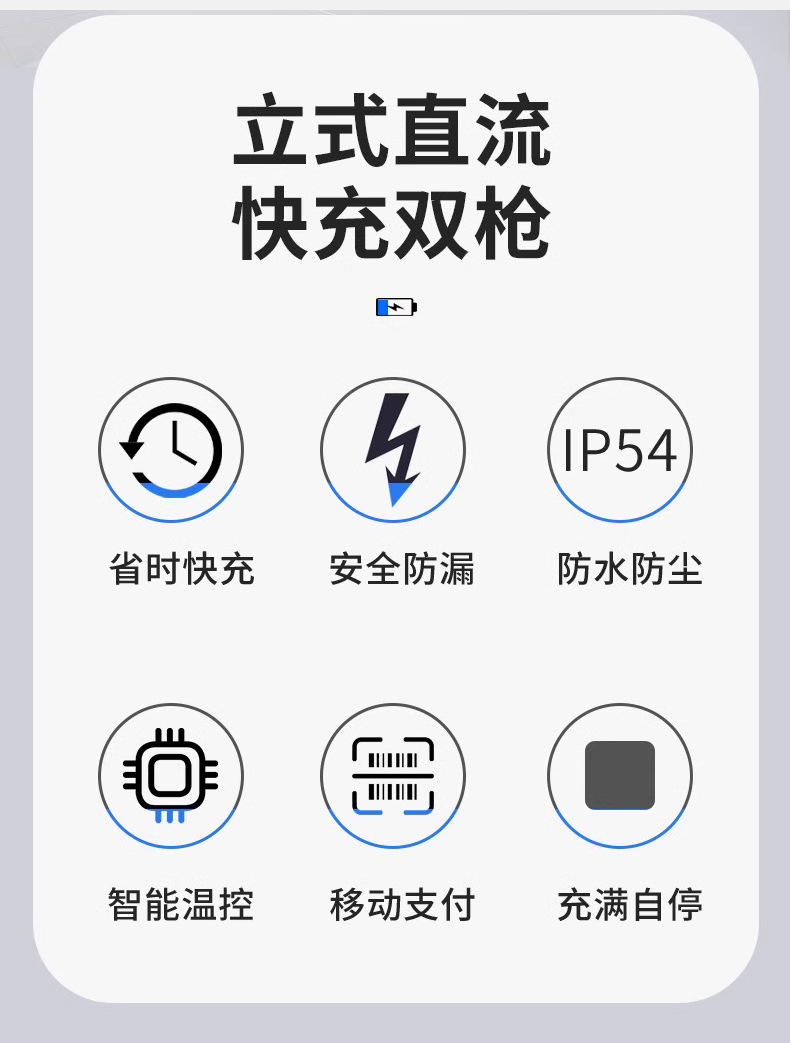 立式直流
快充双枪

IP54

省时快充 安全防漏 防水防尘

智能温控 移动支付 充满自停