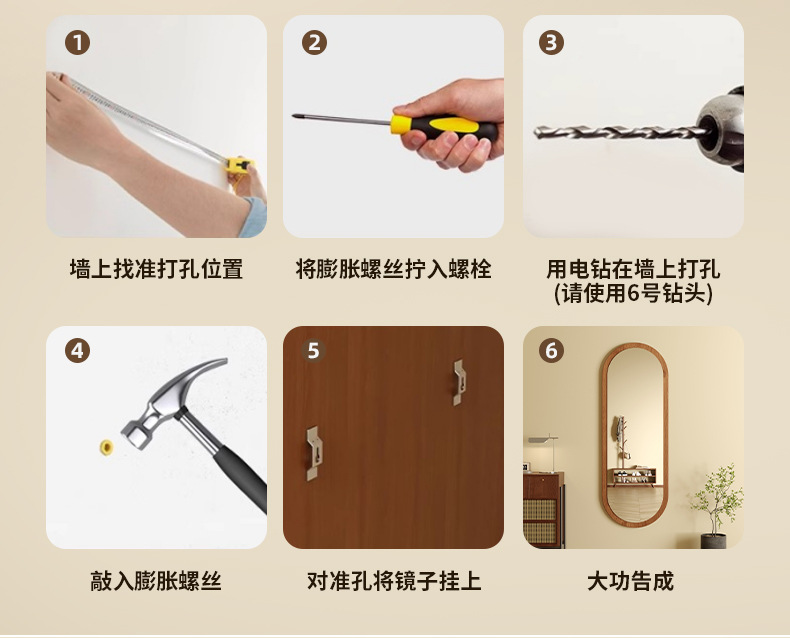 1
墙上找准打孔位置

2
将膨胀螺丝拧入螺栓

3
用电钻在墙上打孔
(请使用6号钻头)

4
敲入膨胀螺丝

5
对准孔将镜子挂上

6
大功告成