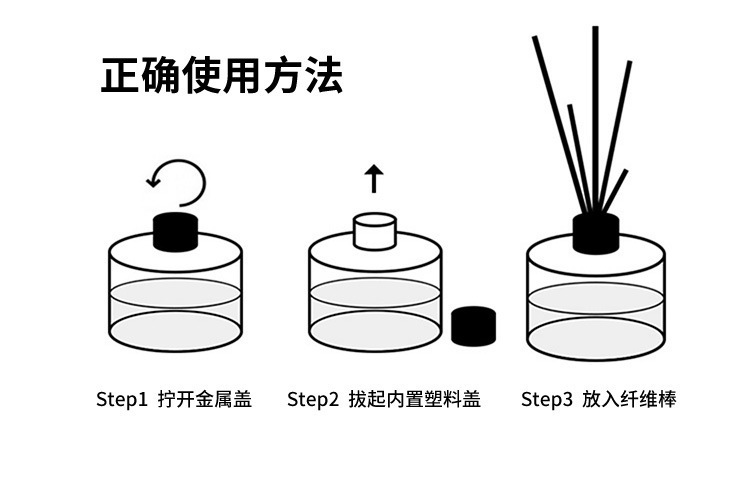 正确使用方法

Step1 拧开金属盖

Step2 拔起内置塑料盖

Step3 放入纤维棒