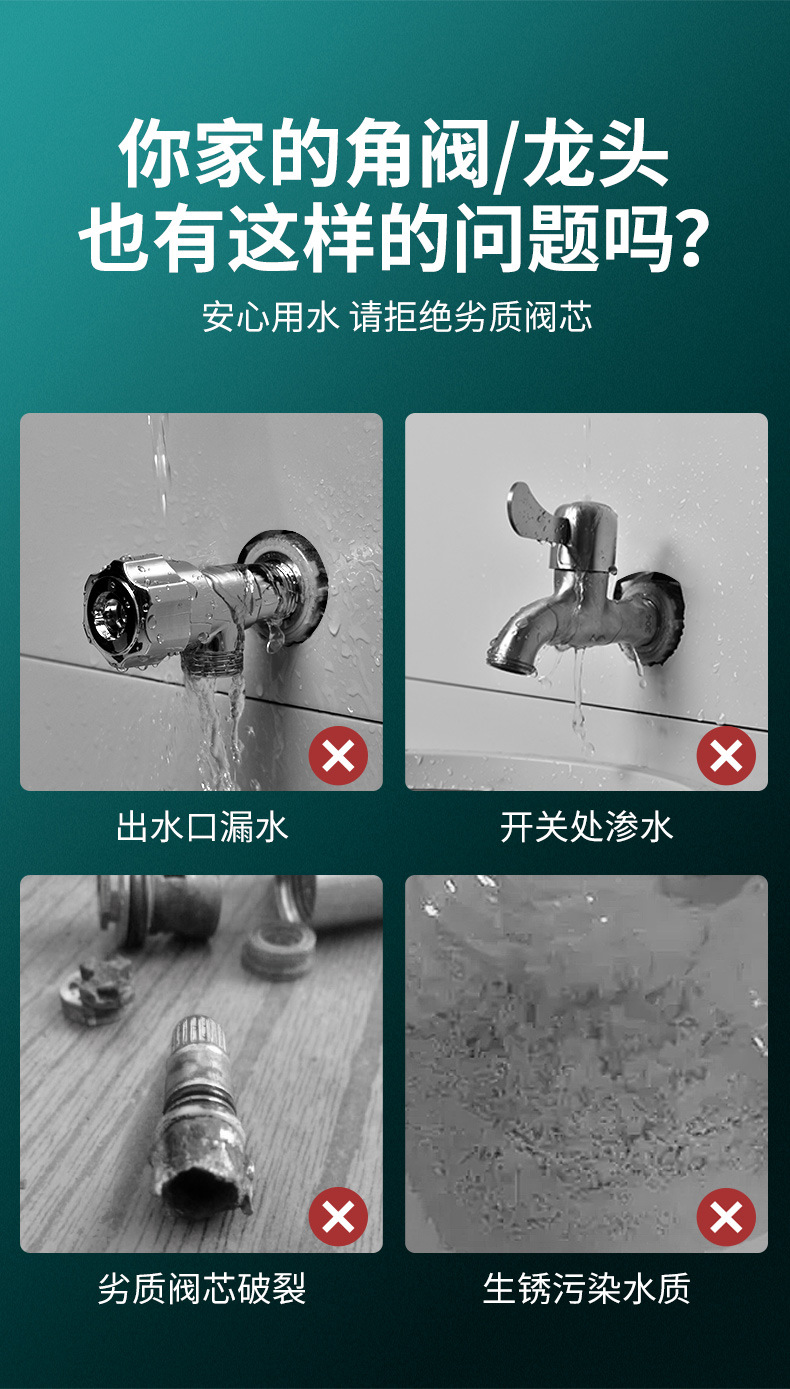 你家的角阀/龙头
也有这样的问题吗？

安心用水 请拒绝劣质阀芯

出水口漏水

开关处渗水

劣质阀芯破裂

生锈污染水质