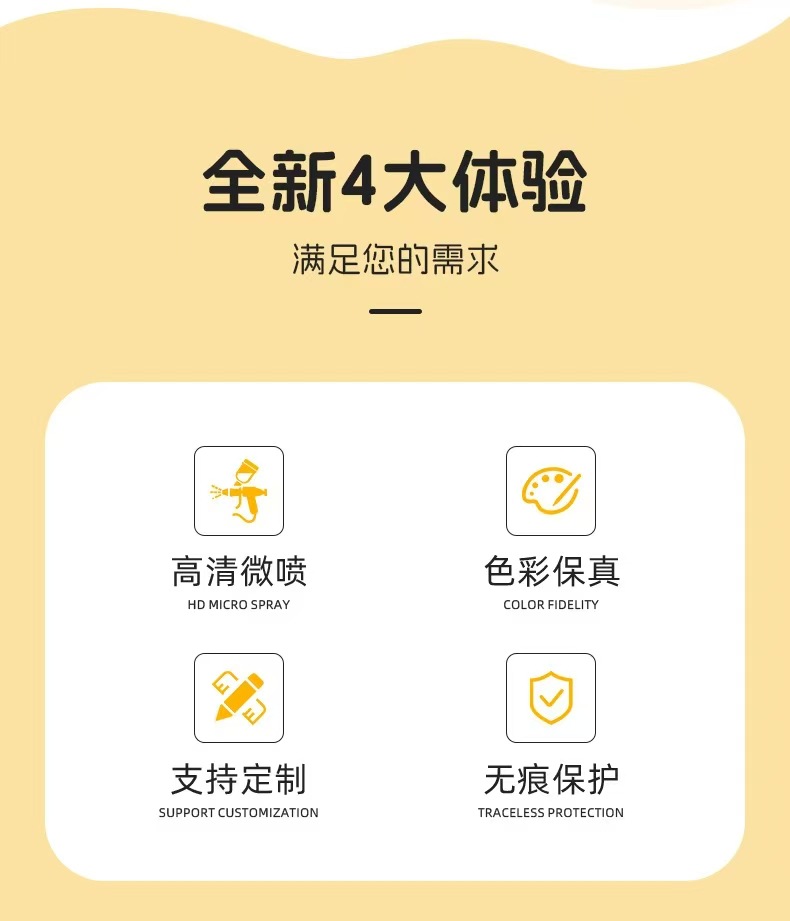 全新4大体验

满足您的需求

高清微喷
HD MICRO SPRAY

色彩保真
COLOR FIDELITY

支持定制
SUPPORT CUSTOMIZATION

无痕保护
TRACELESS PROTECTION