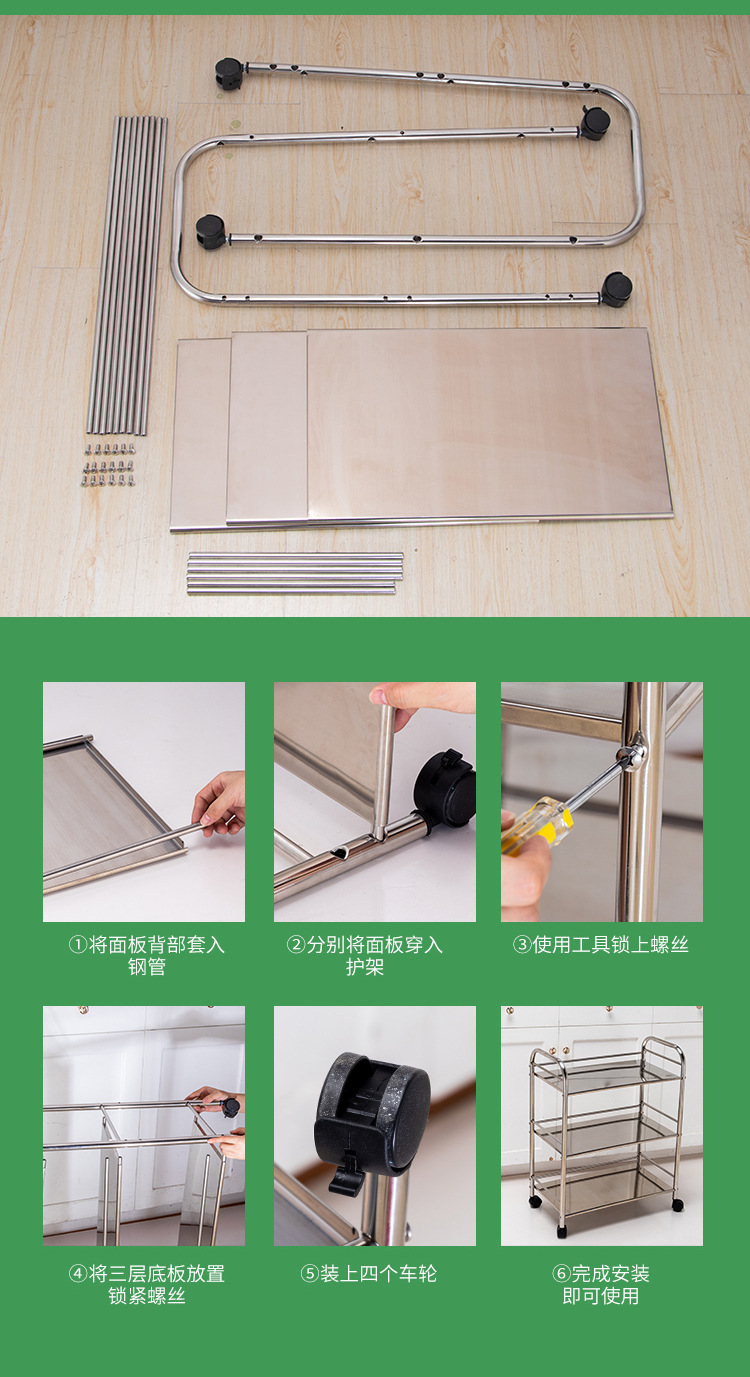 ①将面板背部套入钢管

②分别将面板穿入护架

③使用工具锁上螺丝

④将三层底板放置锁紧螺丝

⑤装上四个车轮

⑥完成安装即可使用