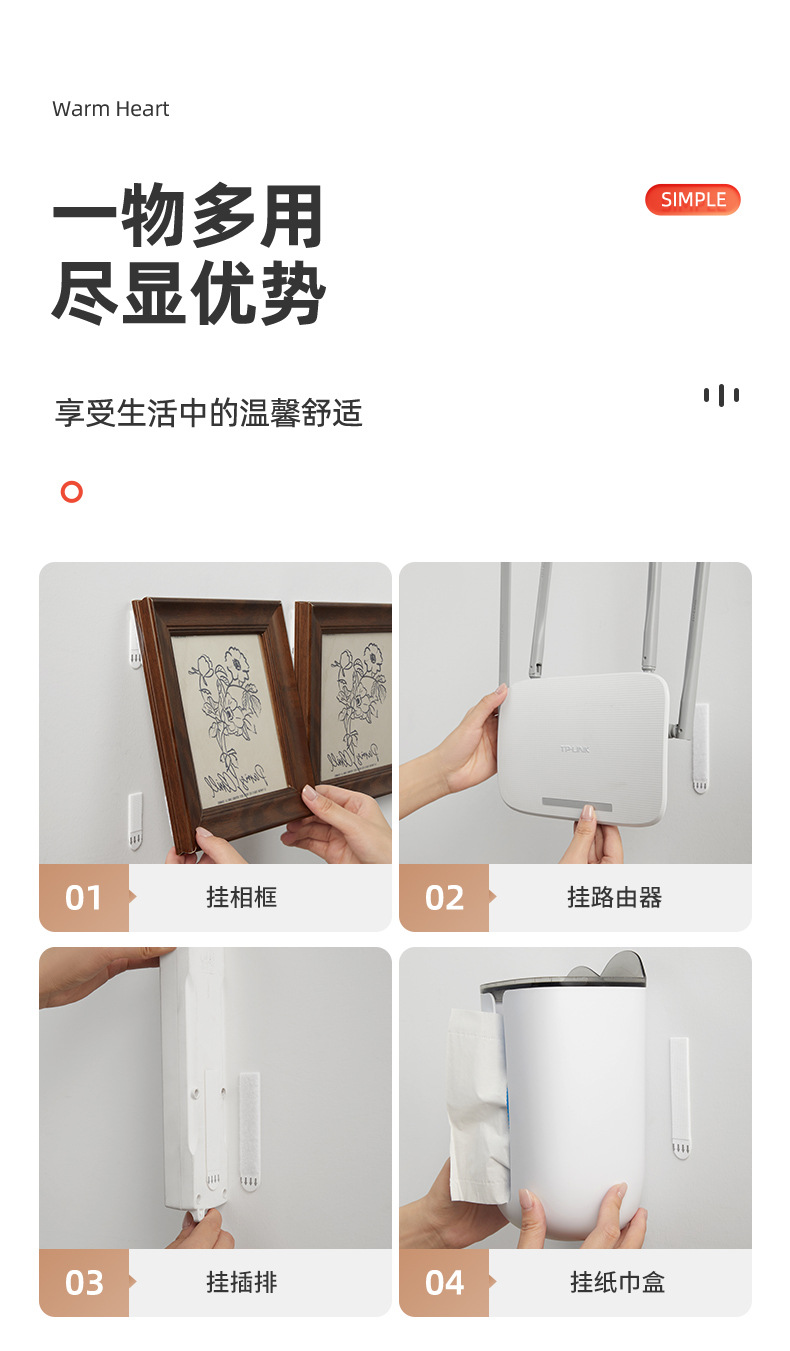 Warm Heart

一物多用
尽显优势

SIMPLE

享受生活中的温馨舒适

TP-LINK

01 挂相框

02 挂路由器

03 挂插排

04 挂纸巾盒