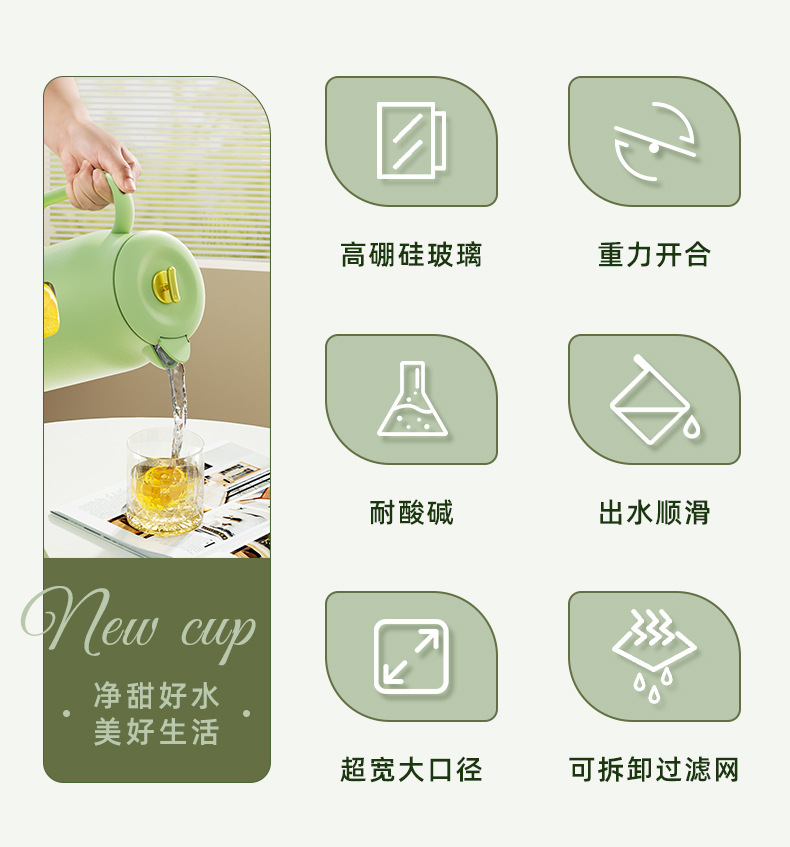 New cup

净甜好水
美好生活

高硼硅玻璃

重力开合

耐酸碱

出水顺滑

超宽大口径

可拆卸过滤网