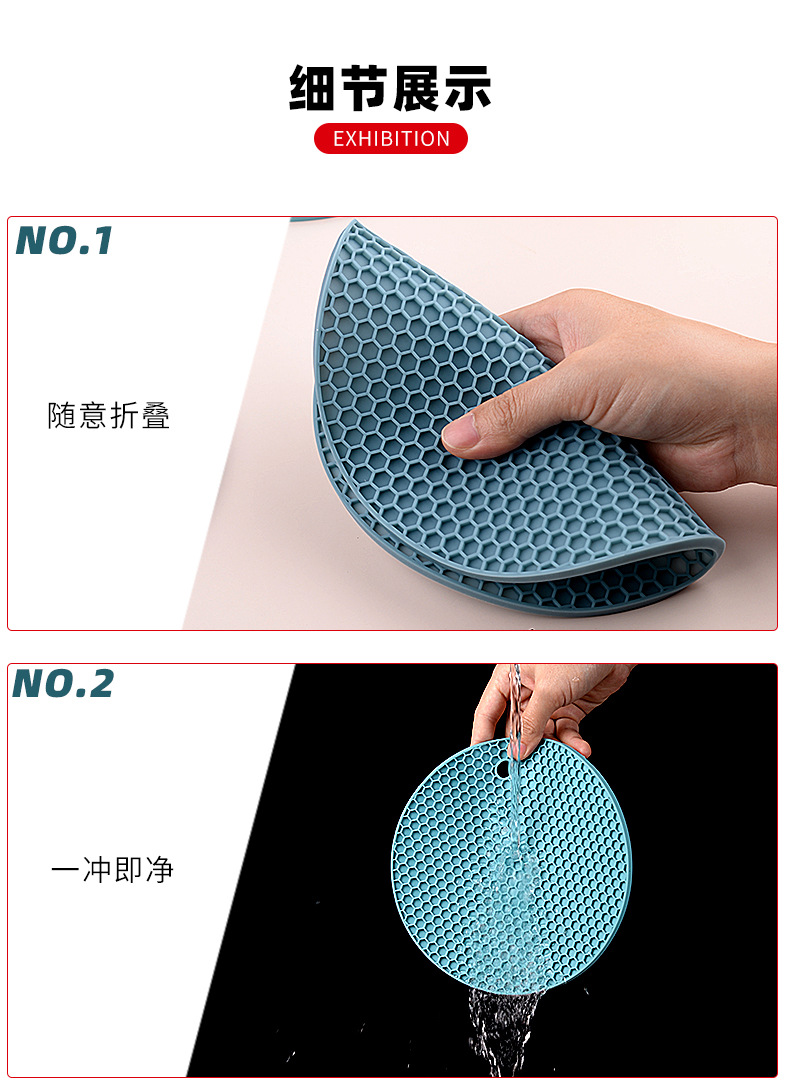 细节展示

EXHIBITION

NO.1

随意折叠

NO.2

一冲即净