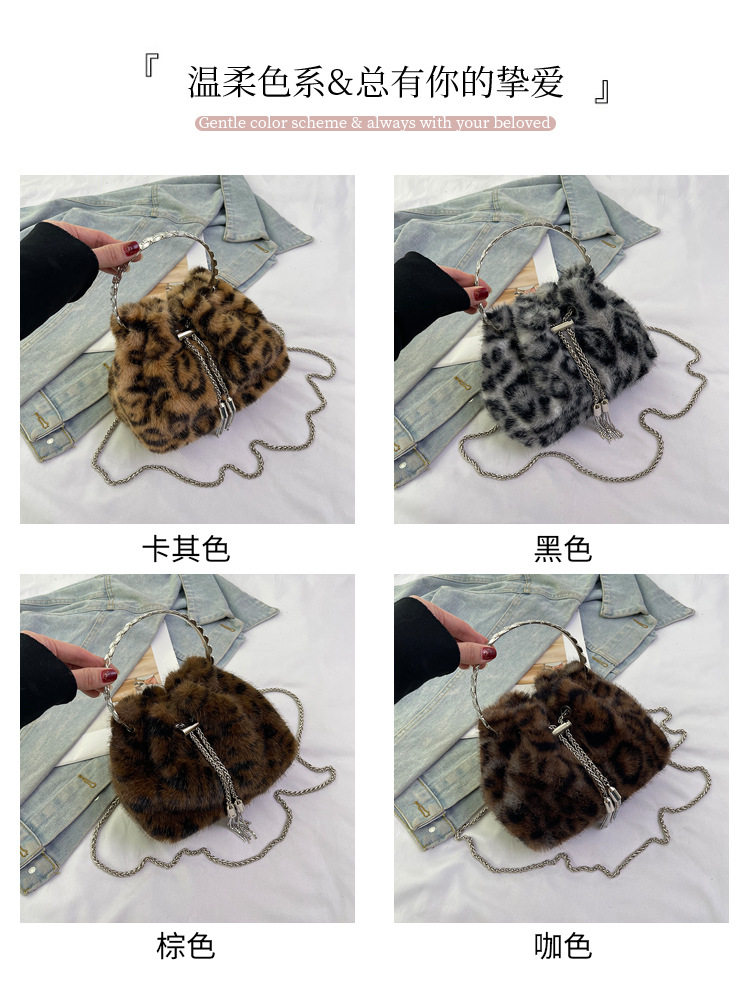 『 温柔色系&总有你的挚爱 』

Gentle color scheme & always with your beloved

卡其色

黑色

棕色

咖色