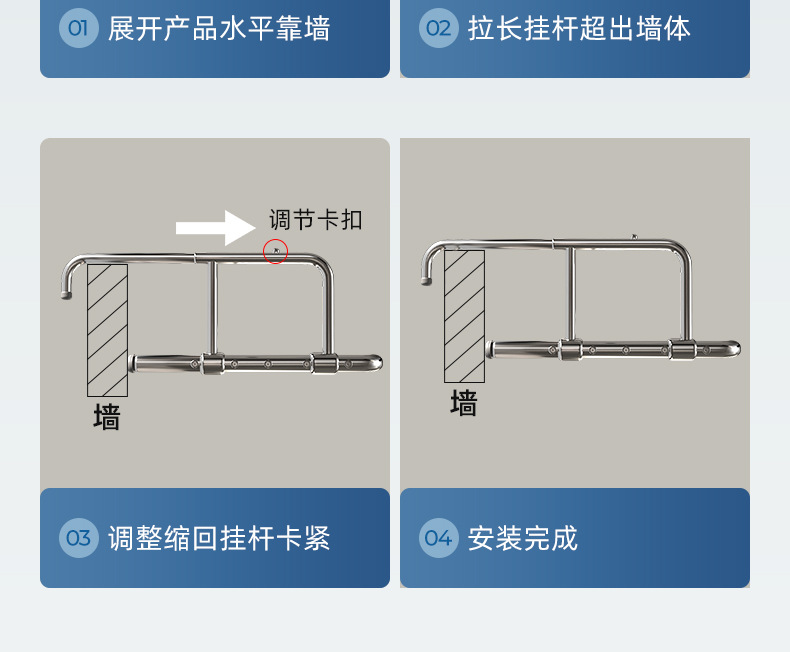 01 展开产品水平靠墙

02 拉长挂杆超出墙体

调节卡扣

墙

墙

03 调整缩回挂杆卡紧

04 安装完成