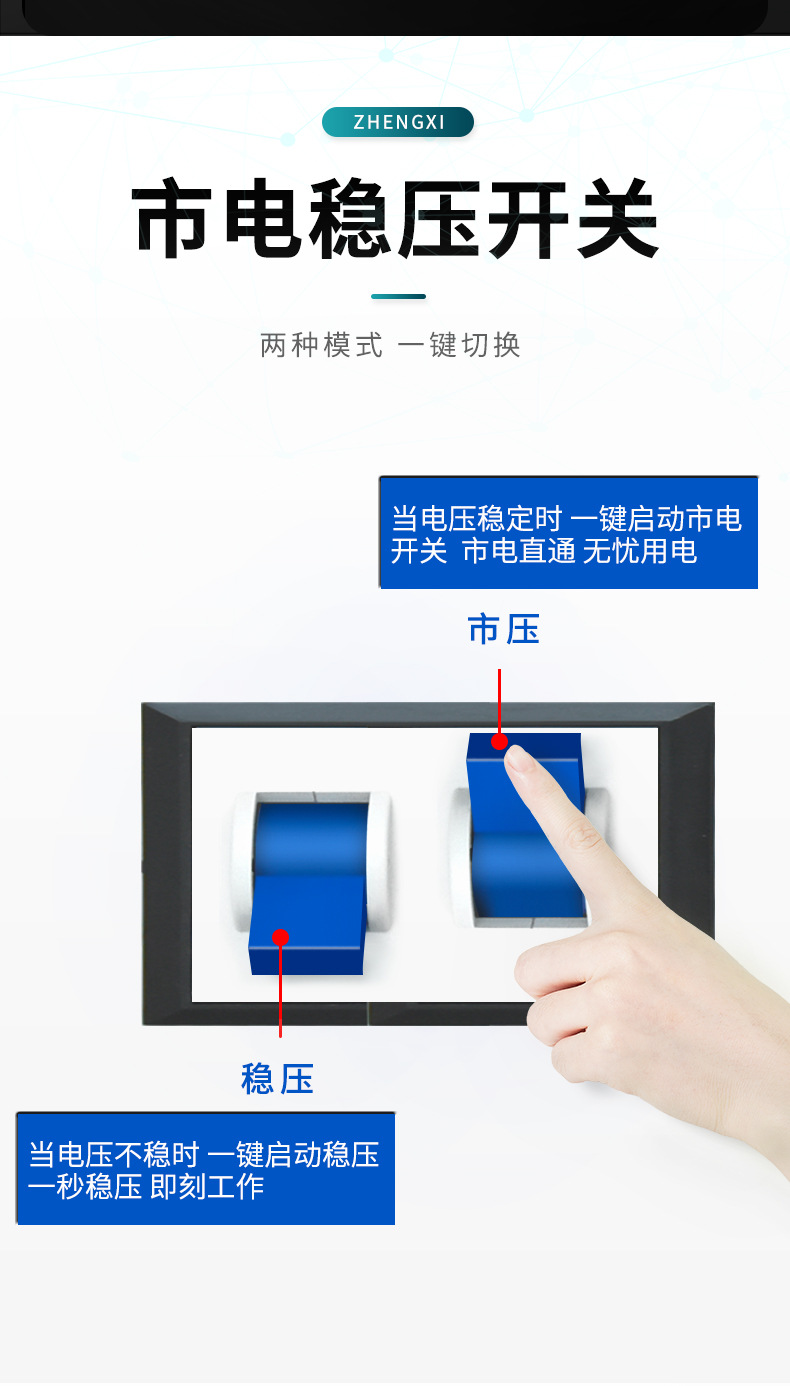 ZHENGXI

市电稳压开关

两种模式 一键切换

当电压稳定时 一键启动市电开关 市电直通 无忧用电

市压

稳压

当电压不稳时 一键启动稳压 一秒稳压 即刻工作