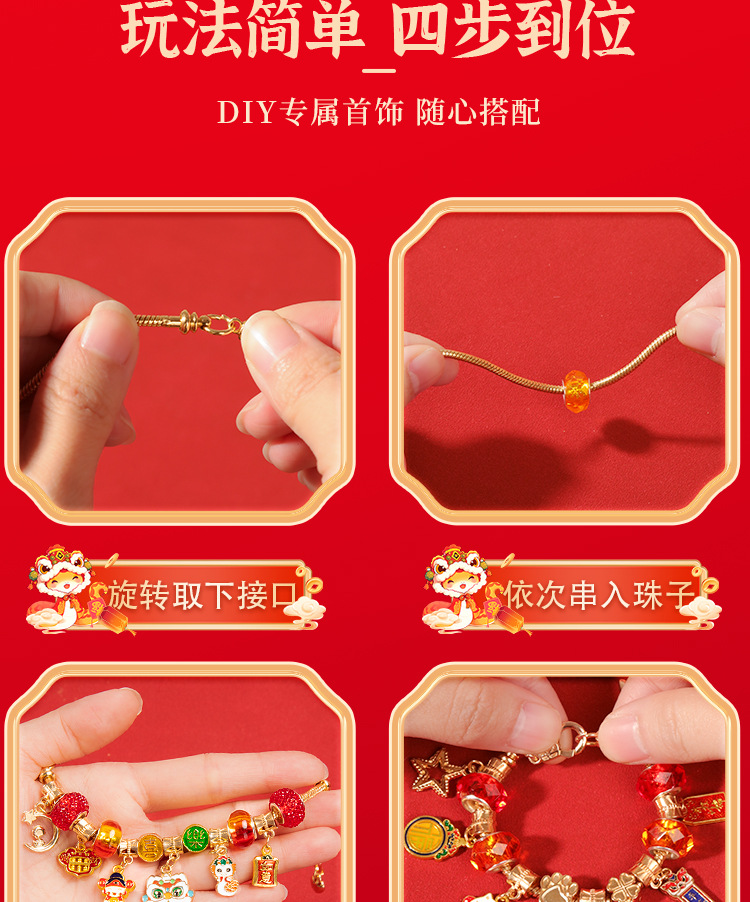 玩法简单_四步到位

DIY专属首饰 随心搭配

旋转取下接口

依次串入珠子