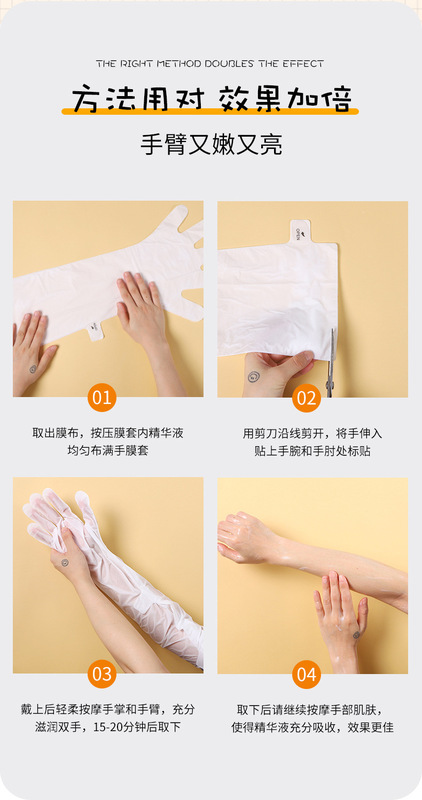 THE RIGHT METHOD DOUBLES THE EFFECT

方法用对 效果加倍

手臂又嫩又亮

01

取出膜布，按压膜套内精华液均匀布满手膜套

02

用剪刀沿线剪开，将手伸入贴上手腕和手肘处标贴

03

戴上后轻柔按摩手掌和手臂，充分滋润双手，15-20分钟后取下

04

取下后请继续按摩手部肌肤，使得精华液充分吸收，效果更佳