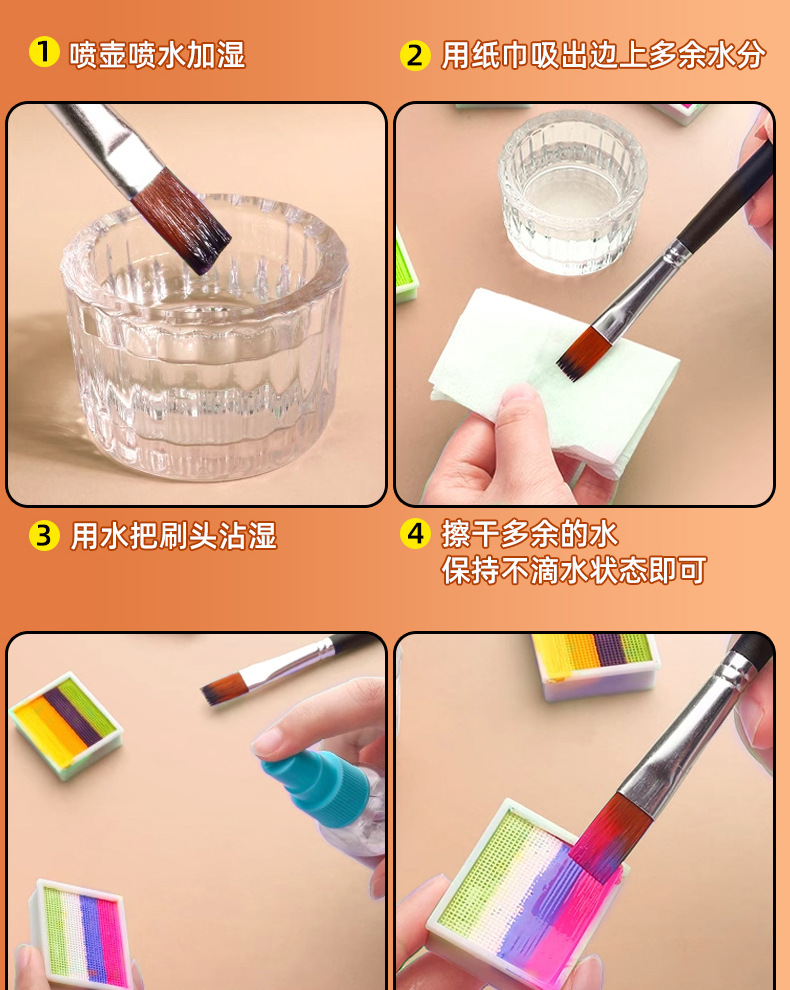 1 喷壶喷水加湿

2 用纸巾吸出边上多余水分

3 用水把刷头沾湿

4 擦干多余的水
保持不滴水状态即可