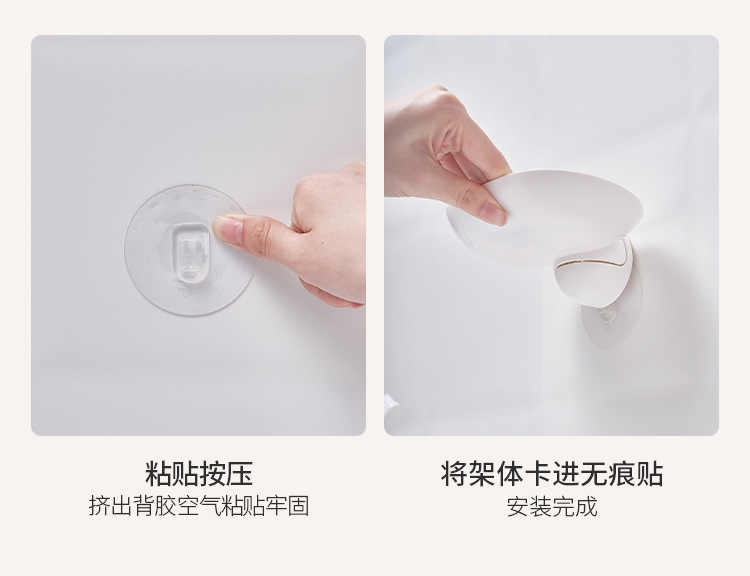 粘贴按压
挤出背胶空气粘贴牢固

将架体卡进无痕贴
安装完成