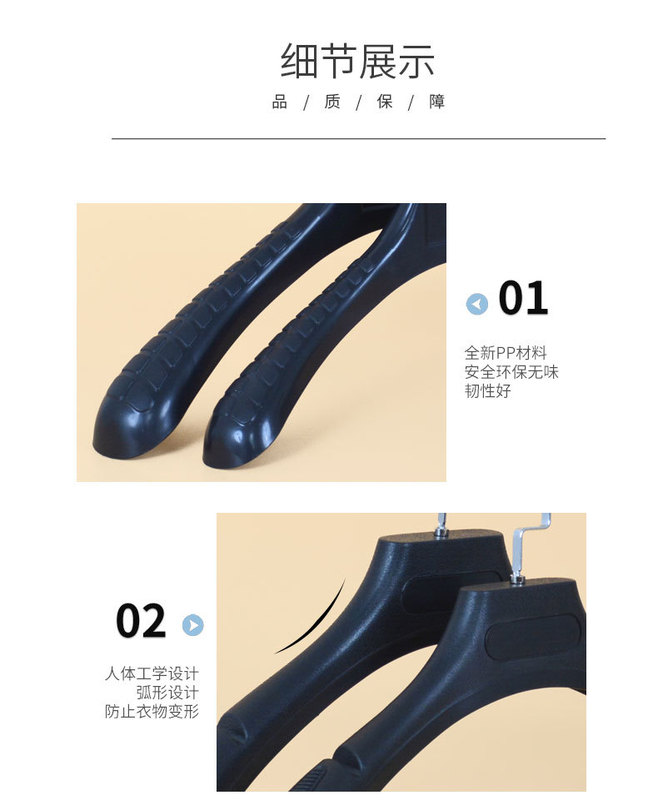 细节展示

品 / 质 / 保 / 障

01

全新PP材料
安全环保无味
韧性好

02

人体工学设计
弧形设计
防止衣物变形