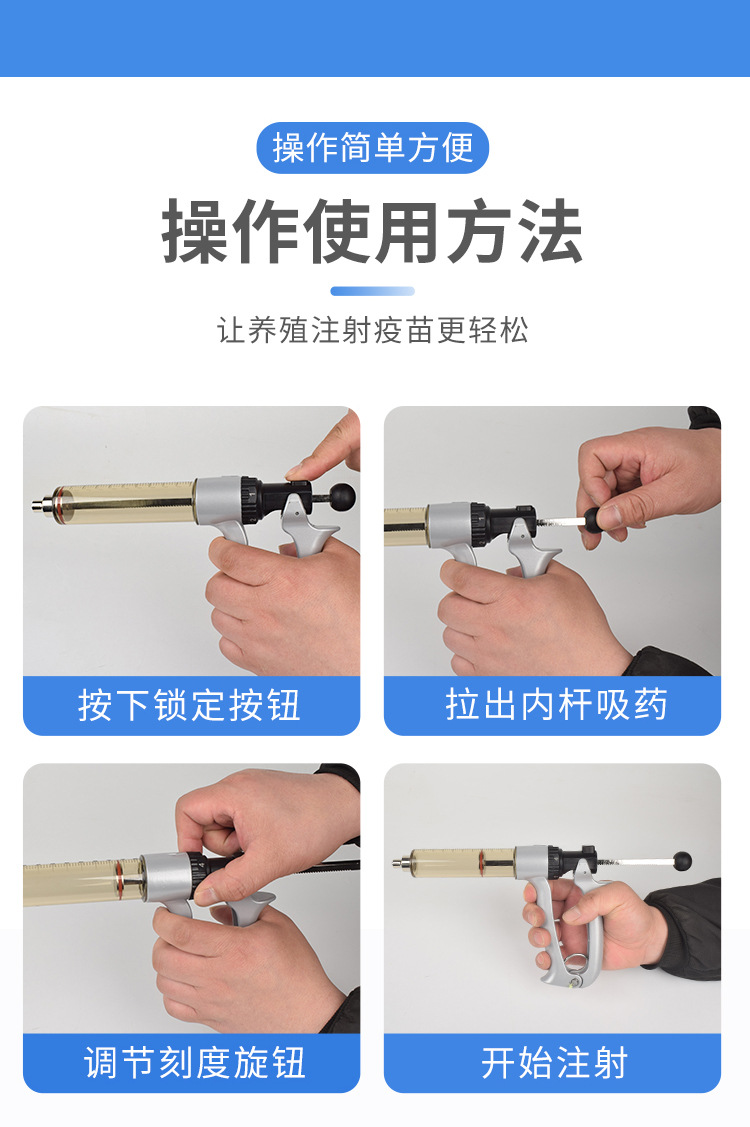 操作简单方便

操作使用方法

让养殖注射疫苗更轻松

按下锁定按钮

拉出内杆吸药

调节刻度旋钮

开始注射