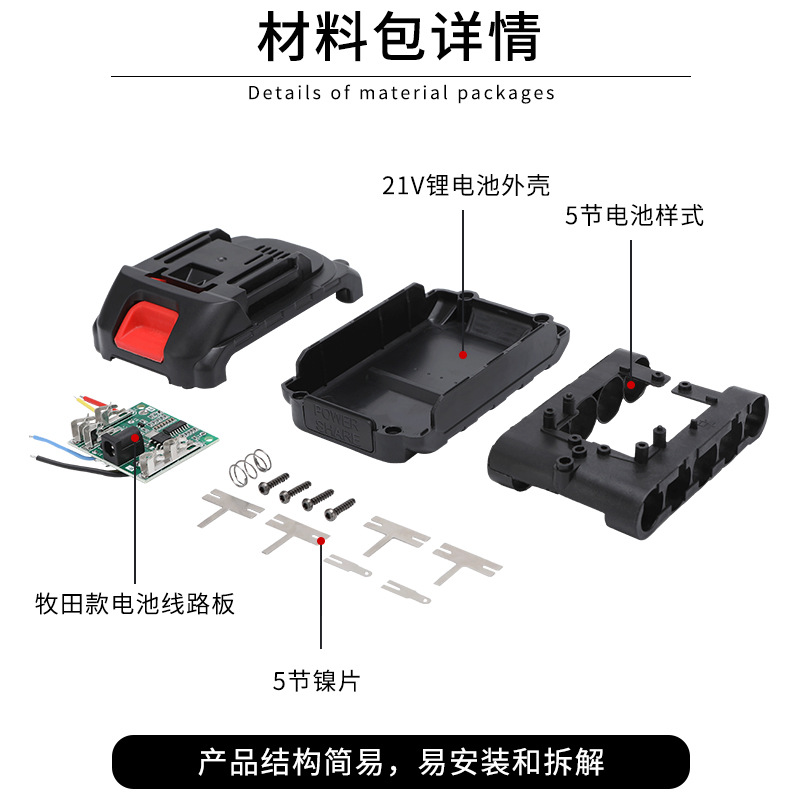 材料包详情

Details of material packages

21V锂电池外壳

5节电池样式

POWER SHARE

牧田款电池线路板

5节镍片

产品结构简易，易安装和拆解